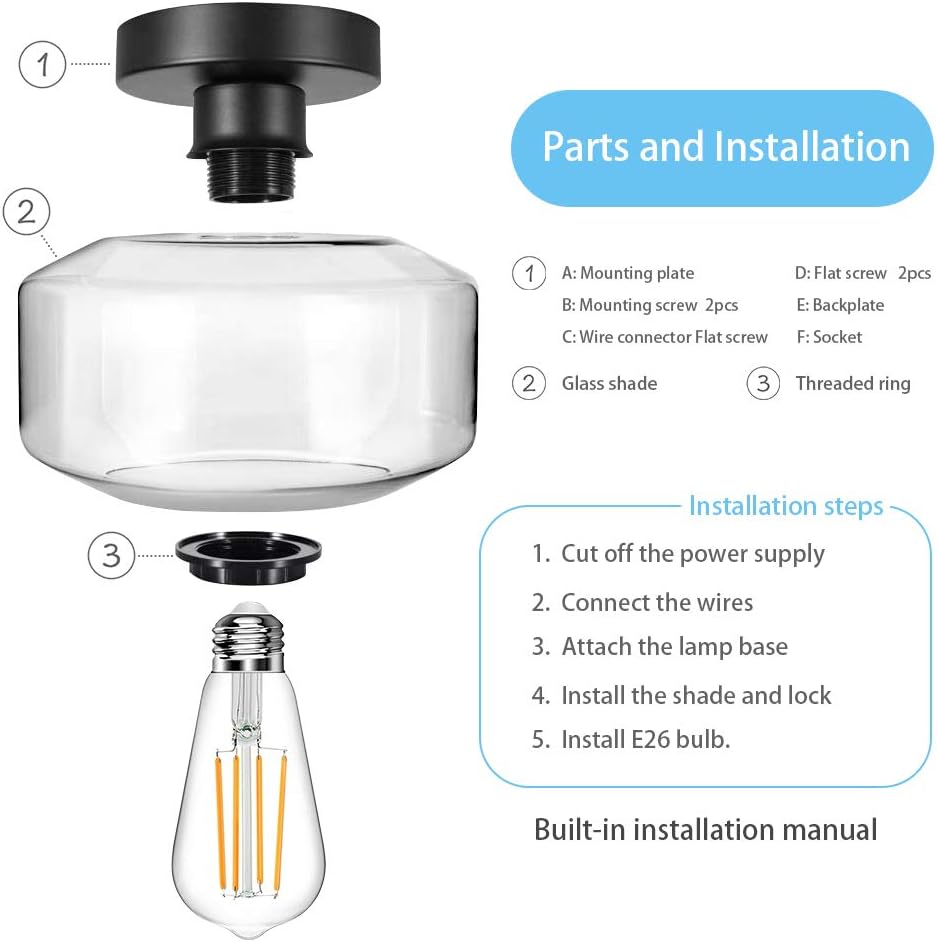 1

2

3

Parts and Installation

1 A: Mounting plate
B: Mounting screw 2pcs
C: Wire connector Flat screw

D: Flat screw 2pcs
E: Backplate
F: Socket

2 Glass shade

3 Threaded ring

Installation steps

1. Cut off the power supply
2. Connect the wires
3. Attach the lamp base
4. Install the shade and lock
5. Install E26 bulb.

Built-in installation manual