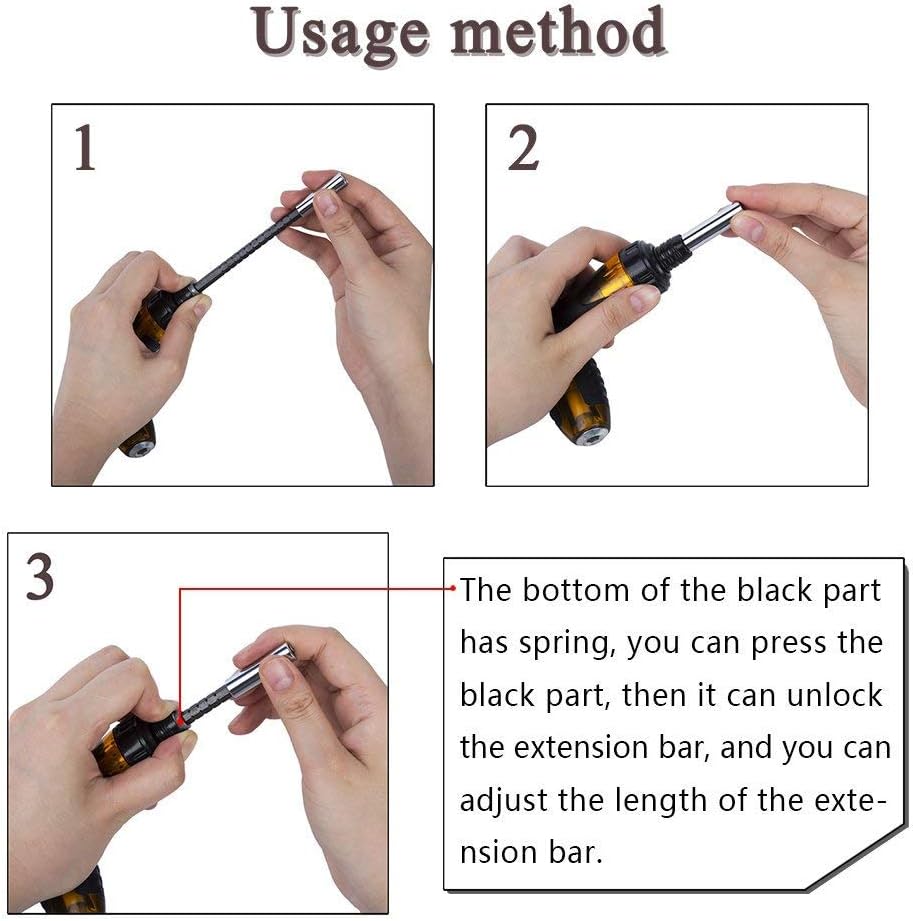 Usage method

1

2

3

The bottom of the black part has spring, you can press the black part, then it can unlock the extension bar, and you can adjust the length of the extension bar.