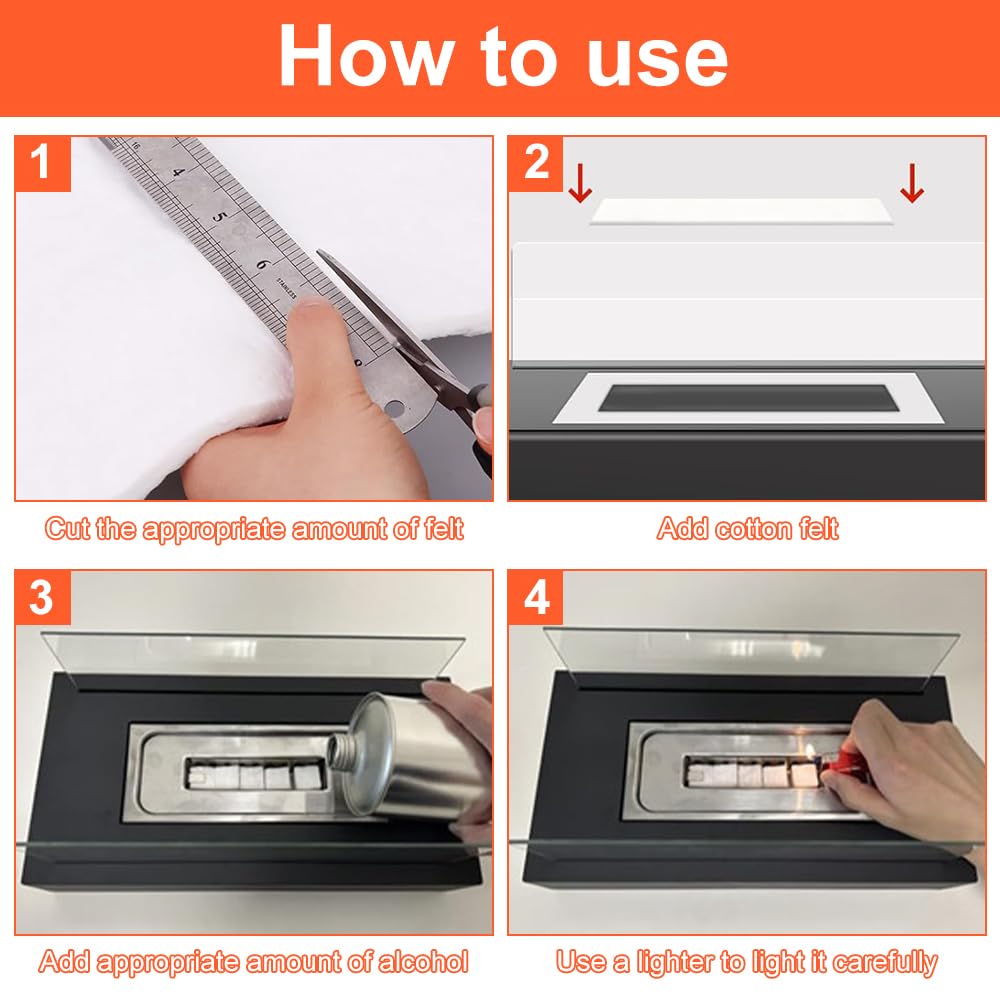 How to use

1

4
5
6
STAINLESS

Cut the appropriate amount of felt

2

Add cotton felt

3

Add appropriate amount of alcohol

4

Use a lighter to light it carefully