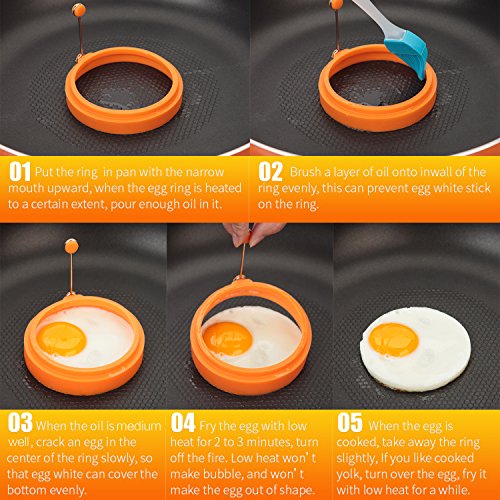 01 Put the ring  in pan with the narrow mouth upward, when the egg ring is heated to a certain extent, pour enough oil in it.

02 Brush a layer of oil onto inwall of the ring evenly, this can prevent egg white stick on the ring.

03 When the oil is medium well, crack an egg in the center of the ring slowly, so that egg white can cover the bottom evenly.

04 Fry the egg with low heat for 2 to 3 minutes, turn off the fire. Low heat won' t make bubble, and won' t make the egg out of shape.

05 When the egg is cooked, take away the ring slightly, If you like cooked yolk, turn over the egg, fry it with low heat for a while.