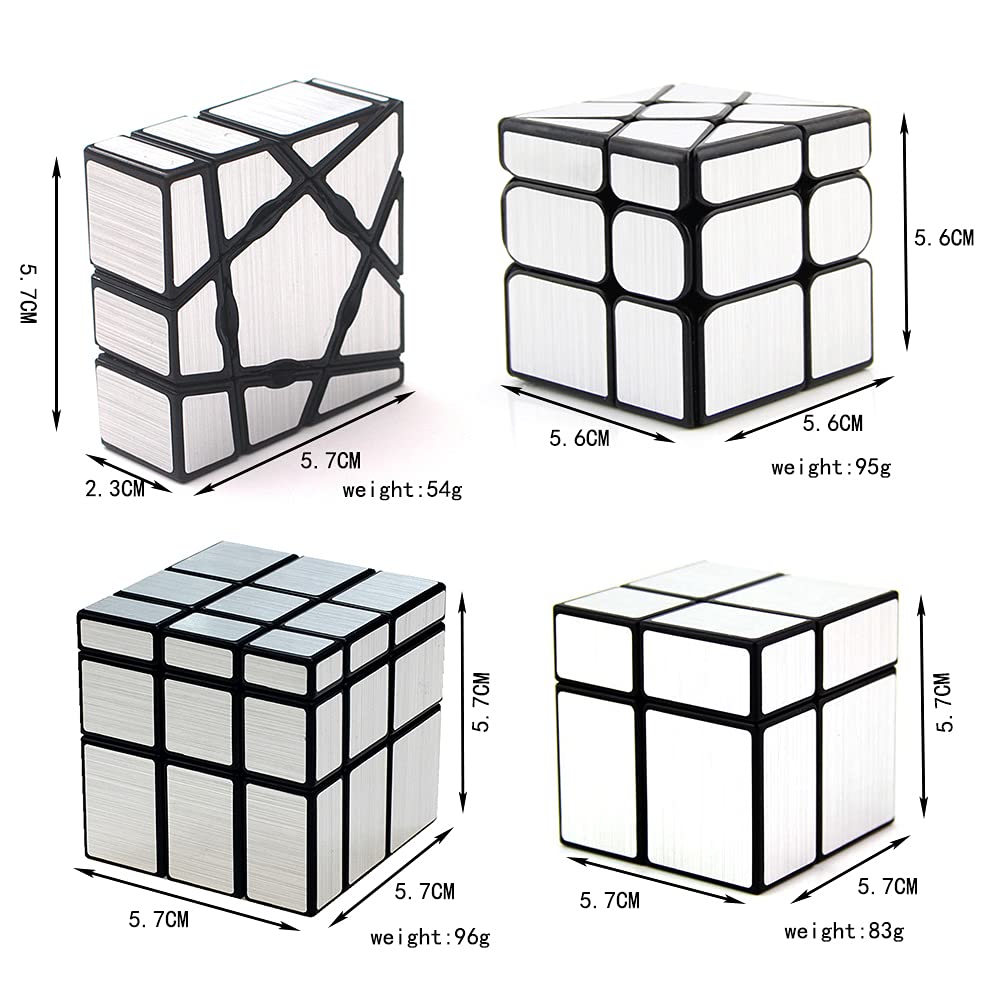 5.7CM
2.3CM
5.7CM
weight:54g

5.6CM
5.6CM
5.6CM
weight:95g

5.7CM
5.7CM
5.7CM
weight:96g

5.7CM
5.7CM
5.7CM
weight:83g