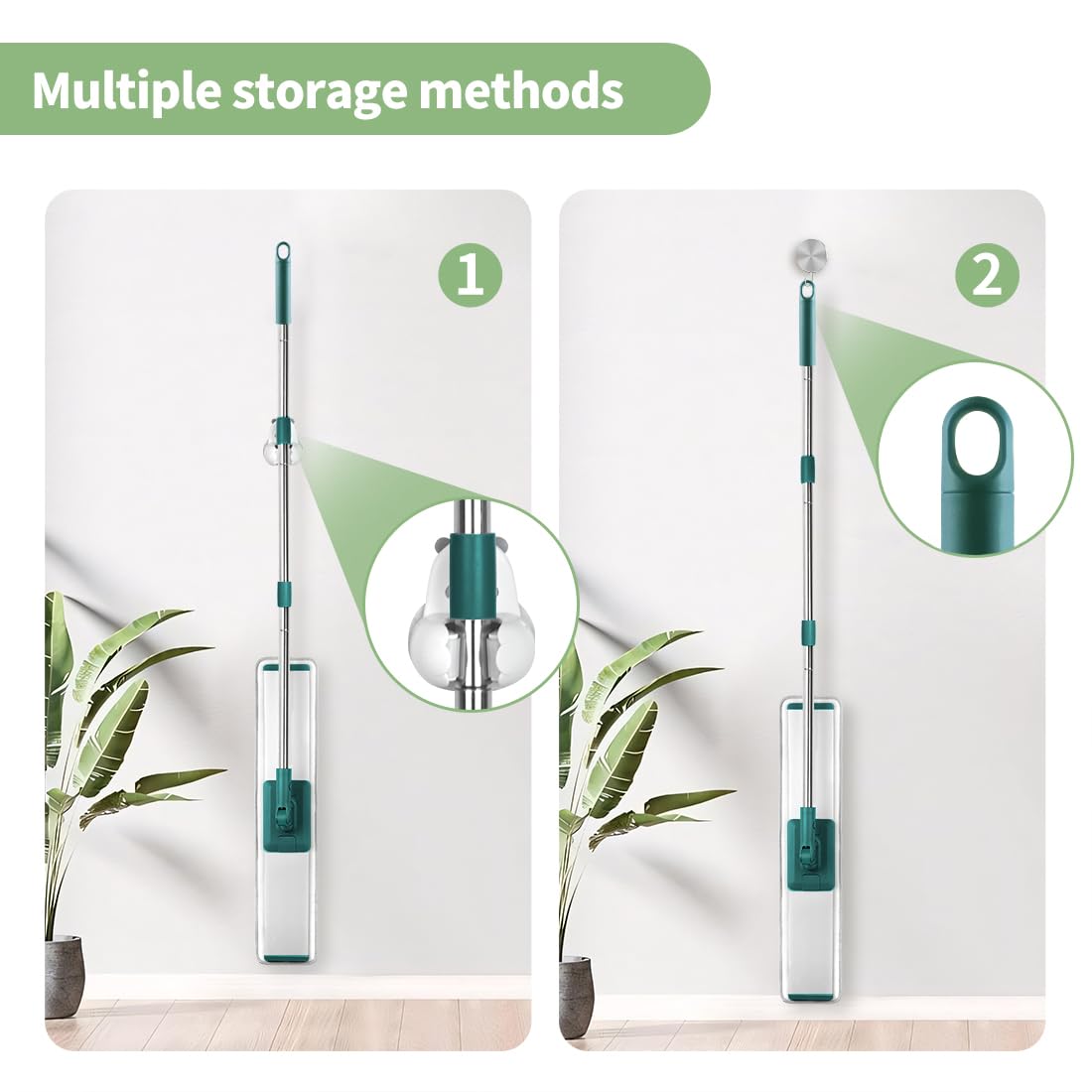 Multiple storage methods

1

2