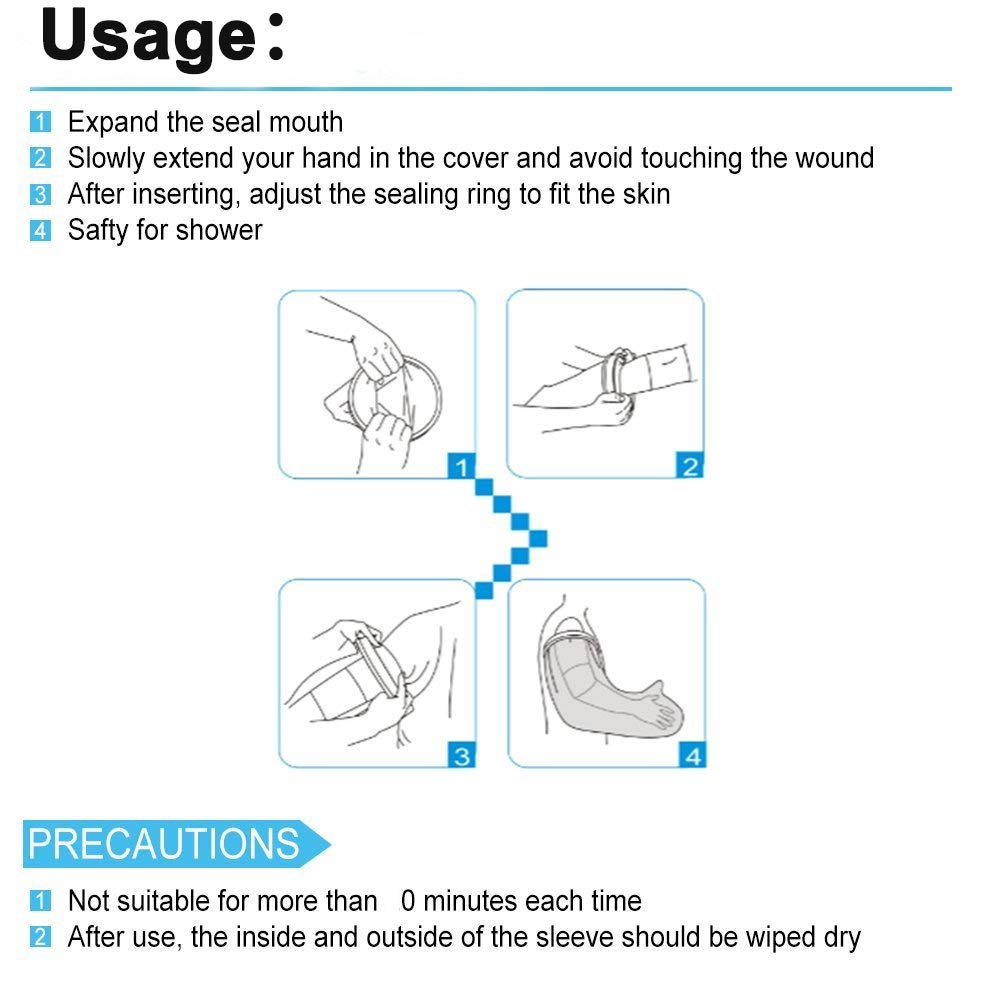 Usage:

1 Expand the seal mouth
2 Slowly extend your hand in the cover and avoid touching the wound
3 After inserting, adjust the sealing ring to fit the skin
4 Safty for shower

1

2

3

4

PRECAUTIONS

1 Not suitable for more than 0 minutes each time
2 After use, the inside and outside of the sleeve should be wiped dry