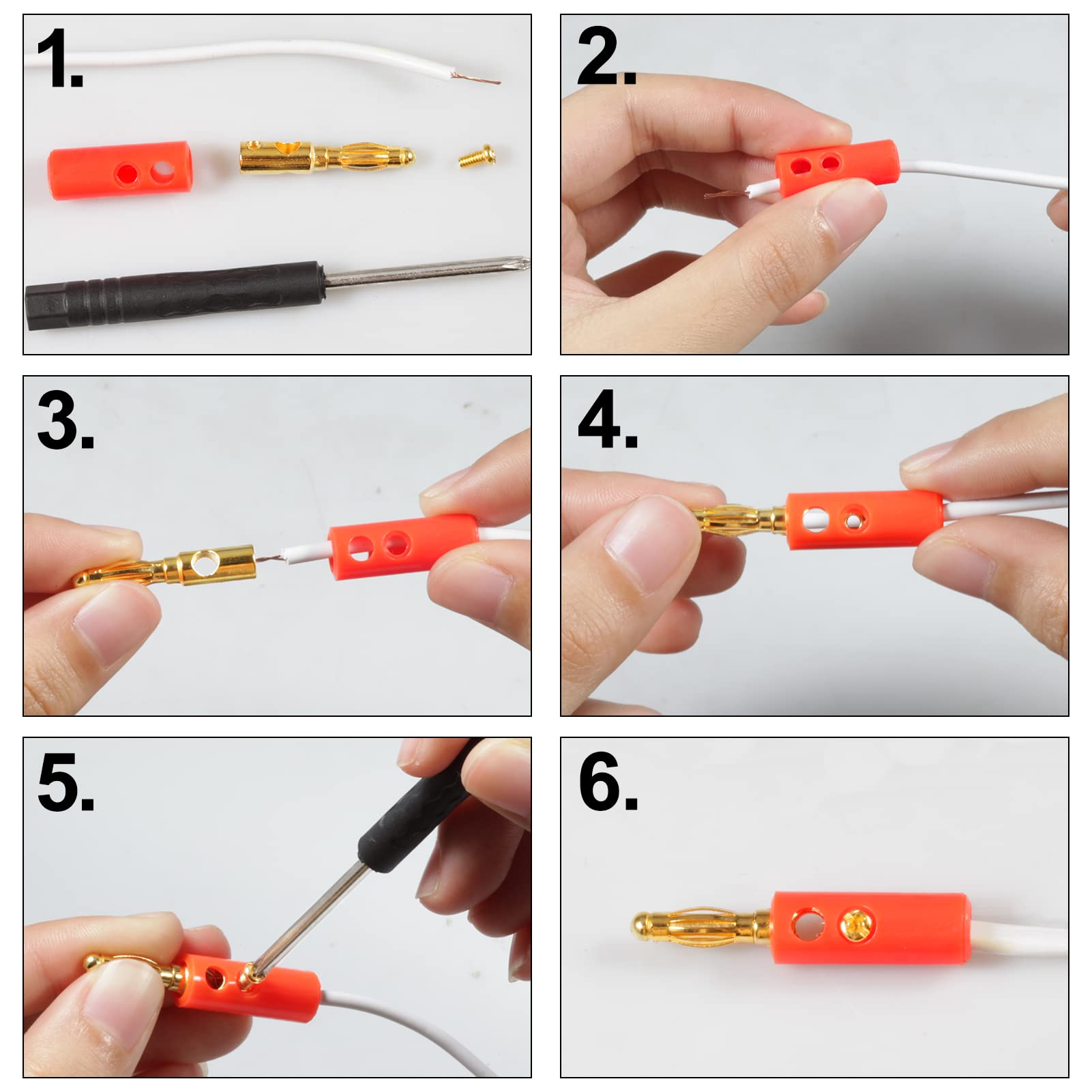 1.

2.

3.

4.

5.

6.