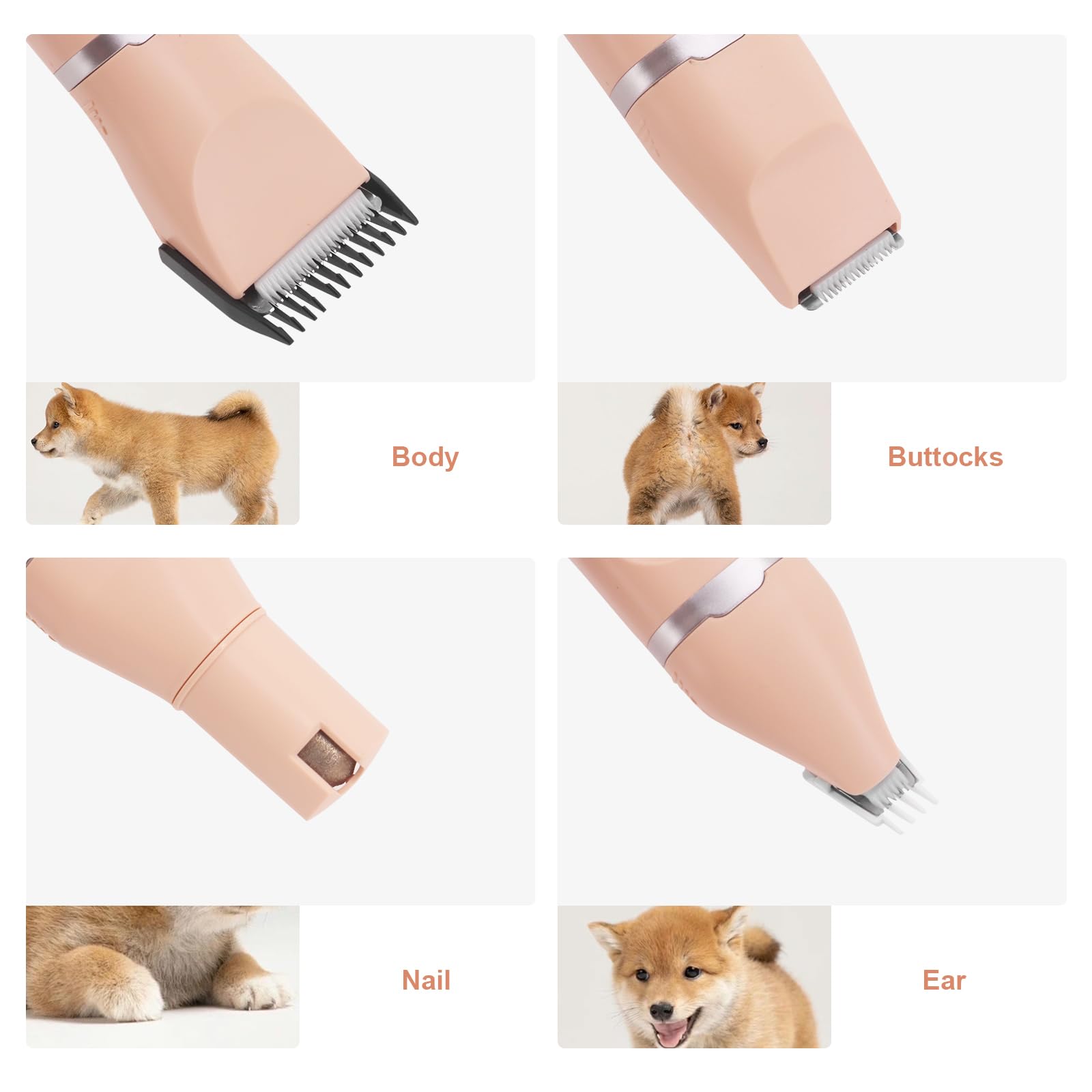 Body

Buttocks

Nail

Ear