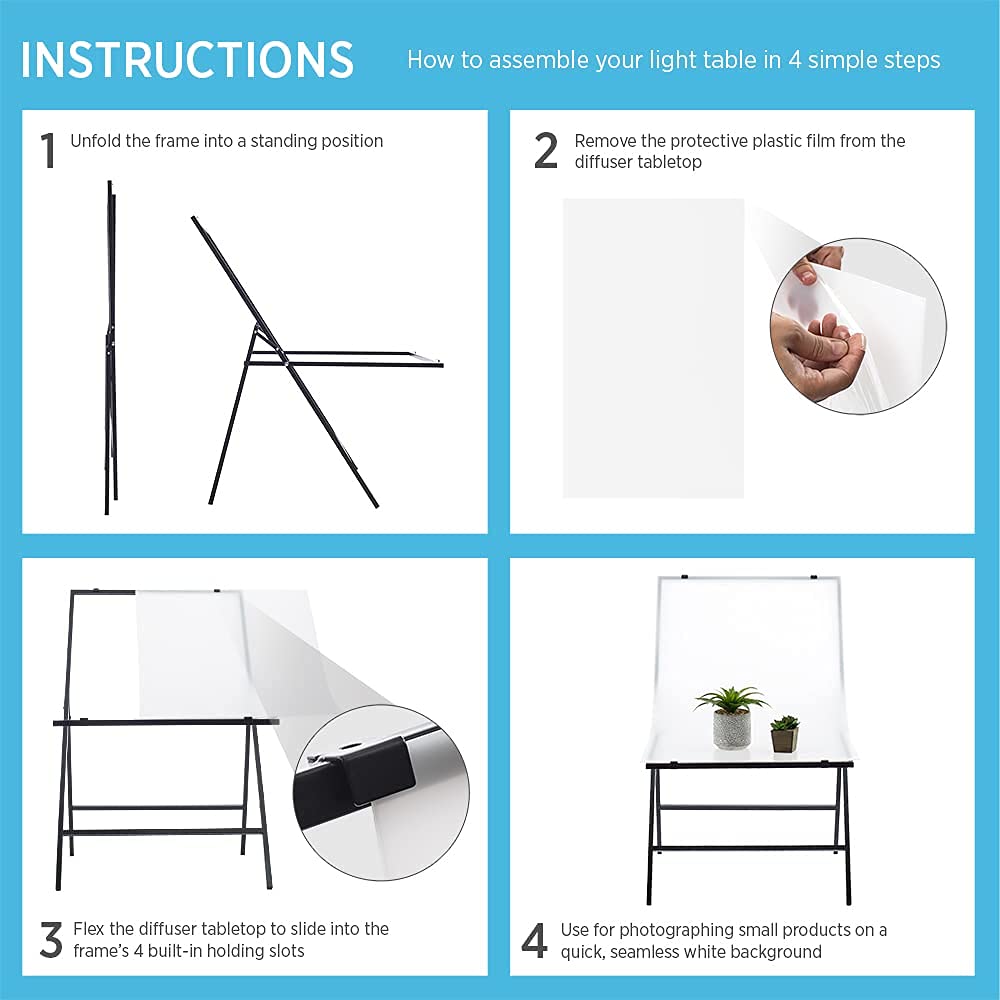 INSTRUCTIONS

How to assemble your light table in 4 simple steps

1 Unfold the frame into a standing position

2 Remove the protective plastic film from the diffuser tabletop

3 Flex the diffuser tabletop to slide into the frame's 4 built-in holding slots

4 Use for photographing small products on a quick, seamless white background