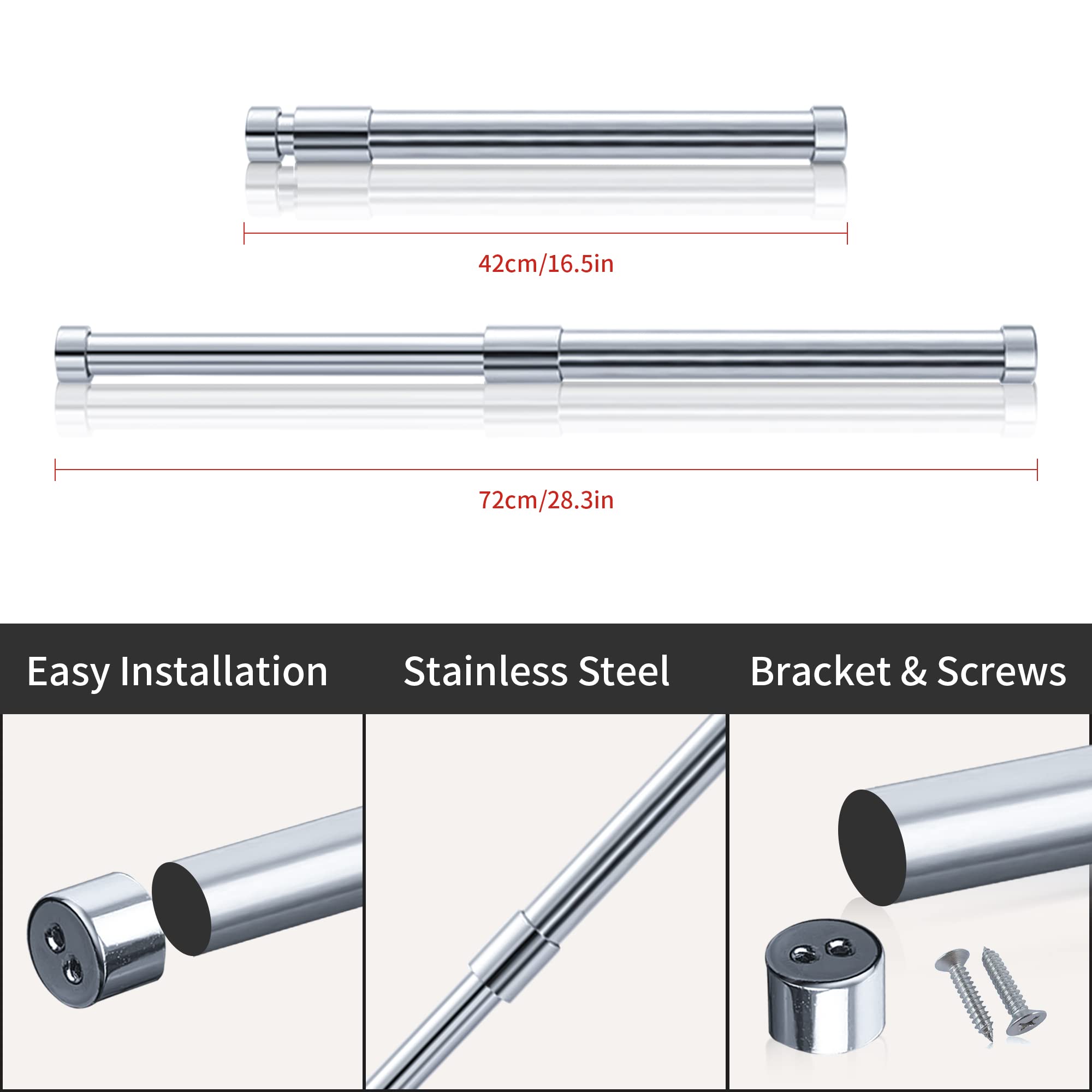 42cm/16.5in

72cm/28.3in

Easy Installation

Stainless Steel

Bracket & Screws