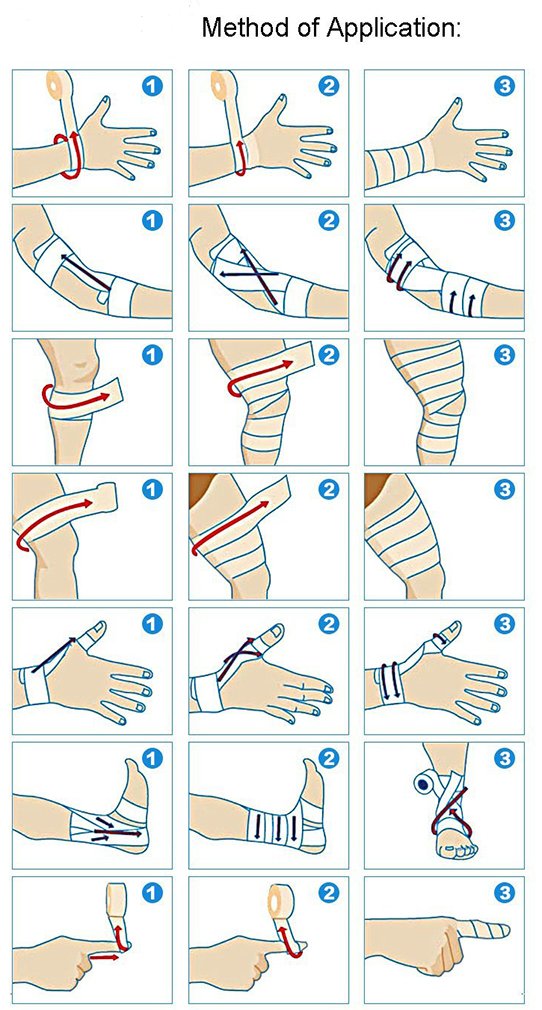 Method of Application:

1 2 3

1 2 3

1 2 3

1 2 3

1 2 3

1 2 3

1 2 3