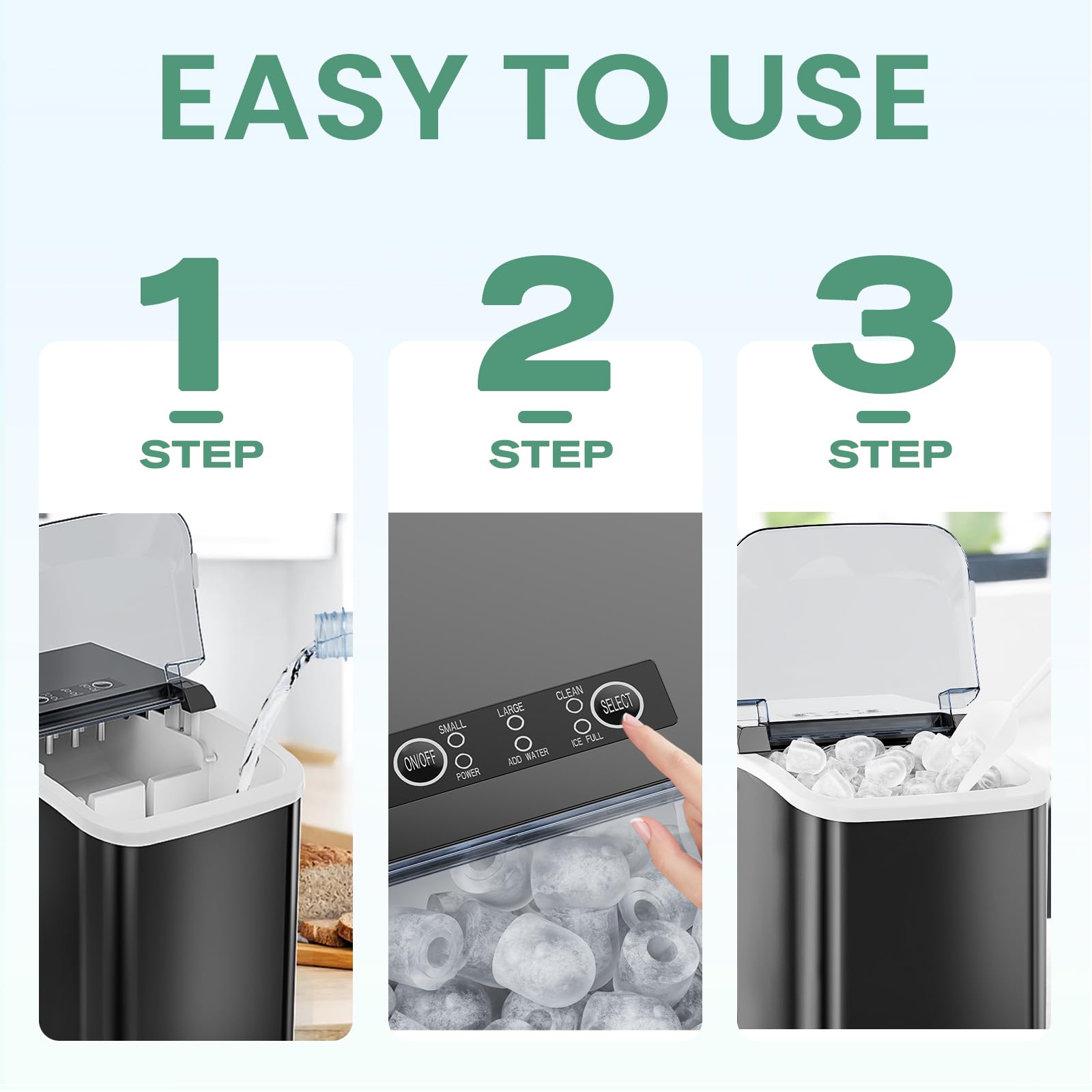 EASY TO USE

1
STEP

2
STEP

3
STEP

ON/OFF
SMALL
POWER
LARGE
ADD WATER
CLEAN
ICE FULL
SELECT