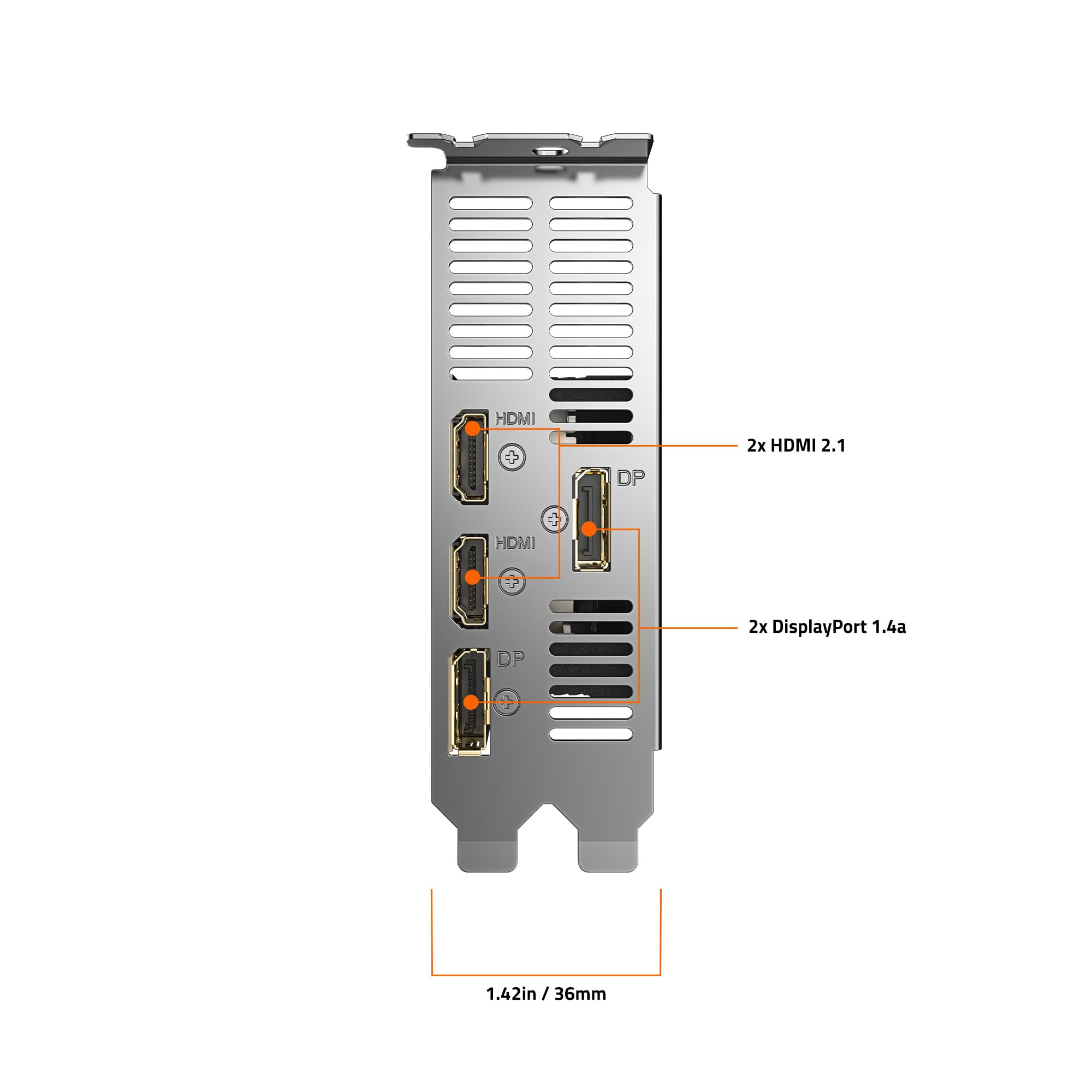 HDMI

2x HDMI 2.1

DP

HDMI

2x DisplayPort 1.4a

DP

1.42in / 36mm