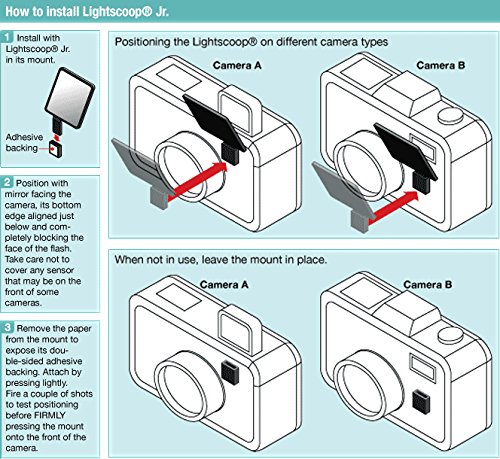 How to install Lightscoop® Jr.

1 Install with Lightscoop® Jr. in its mount.

Adhesive backing

2 Position with mirror facing the camera, its bottom edge aligned just below and completely blocking the face of the flash. Take care not to cover any sensor that may be on the front of some cameras.

3 Remove the paper from the mount to expose its double-sided adhesive backing. Attach by pressing lightly. Fire a couple of shots to test positioning before FIRMLY pressing the mount onto the front of the camera.

Positioning the Lightscoop® on different camera types

Camera A

Camera B

When not in use, leave the mount in place.

Camera A

Camera B