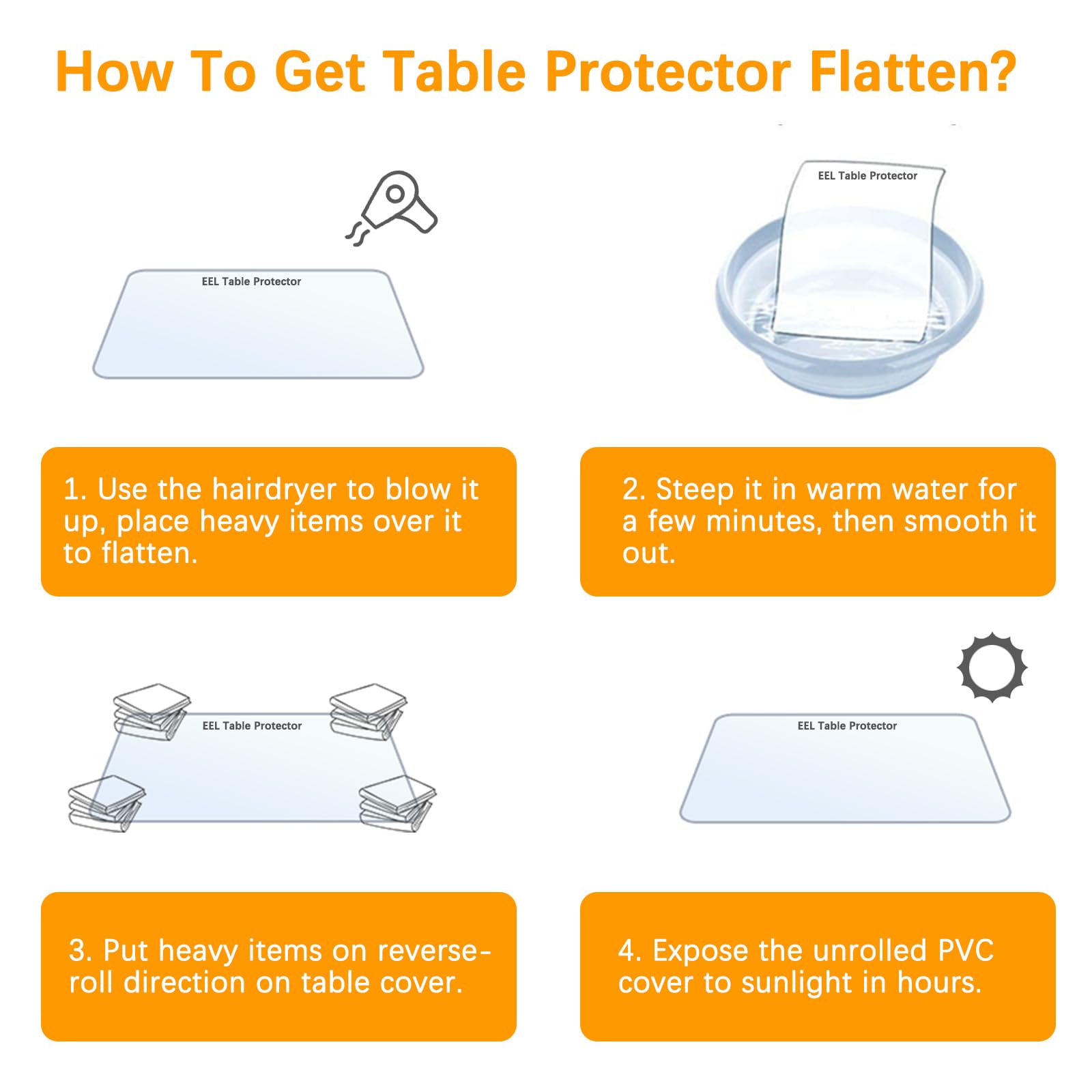 How To Get Table Protector Flatten?

EEL Table Protector

EEL Table Protector

1. Use the hairdryer to blow it up, place heavy items over it to flatten.

2. Steep it in warm water for a few minutes, then smooth it out.

EEL Table Protector

EEL Table Protector

3. Put heavy items on reverse-roll direction on table cover.

4. Expose the unrolled PVC cover to sunlight in hours.