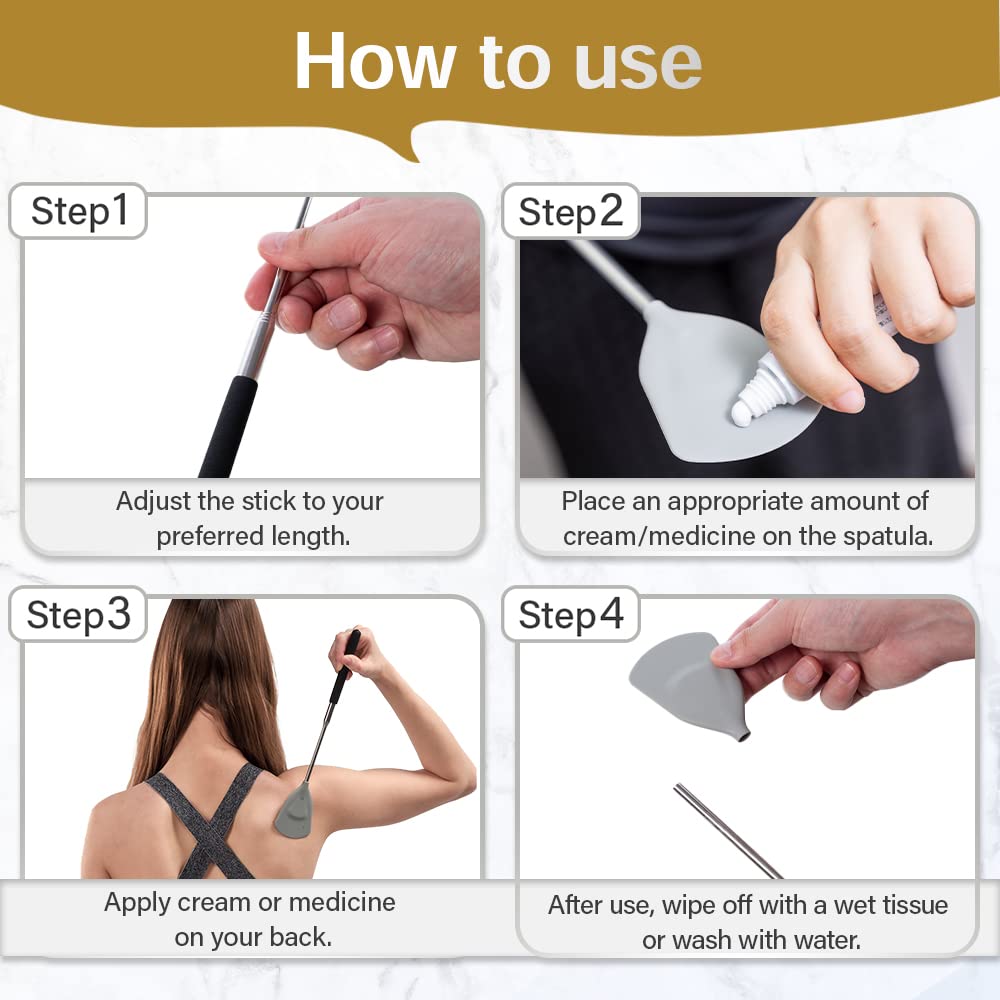 How to use

Step1

Adjust the stick to your preferred length.

Step2

Place an appropriate amount of cream/medicine on the spatula.

Step3

Apply cream or medicine on your back.

Step4

After use, wipe off with a wet tissue or wash with water.