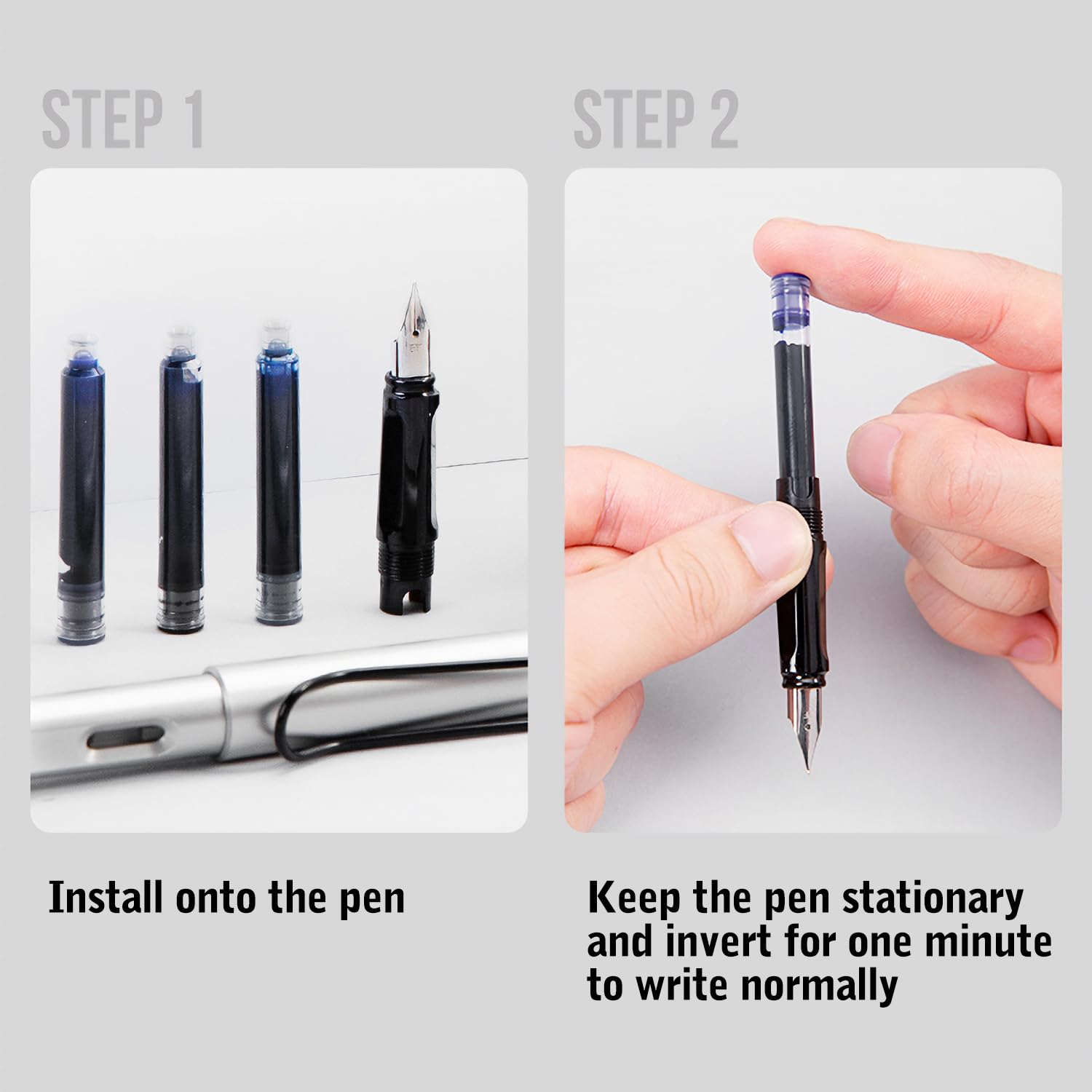 STEP 1

Install onto the pen

STEP 2

Keep the pen stationary and invert for one minute to write normally