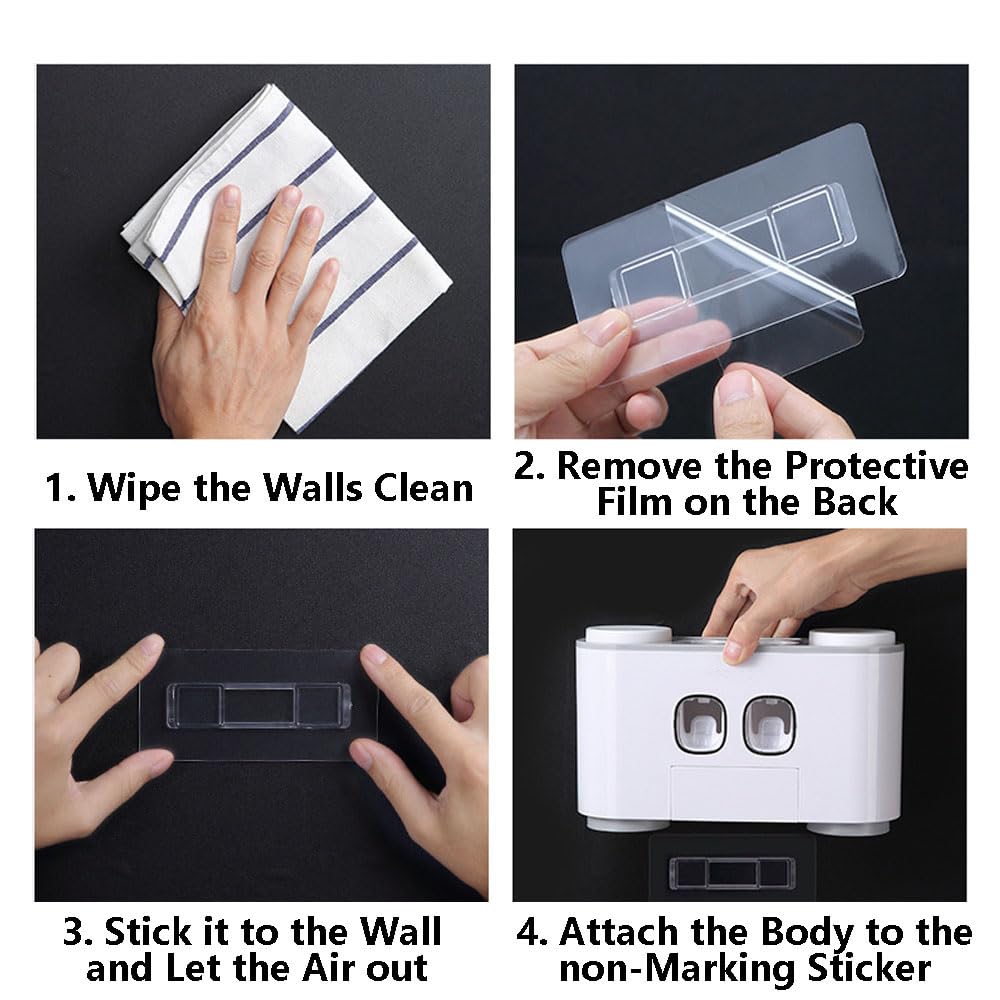 1. Wipe the Walls Clean

2. Remove the Protective Film on the Back

3. Stick it to the Wall and Let the Air out

4. Attach the Body to the non-Marking Sticker