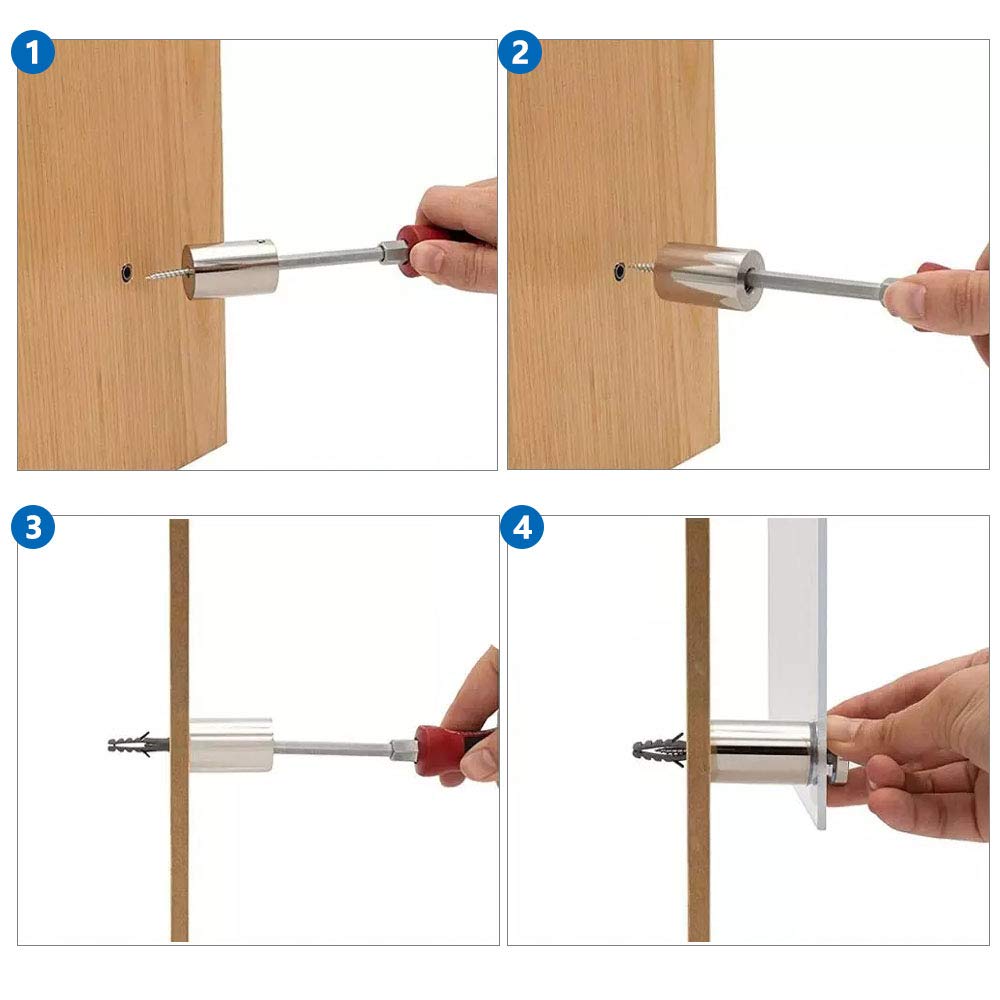 1

2

3

4