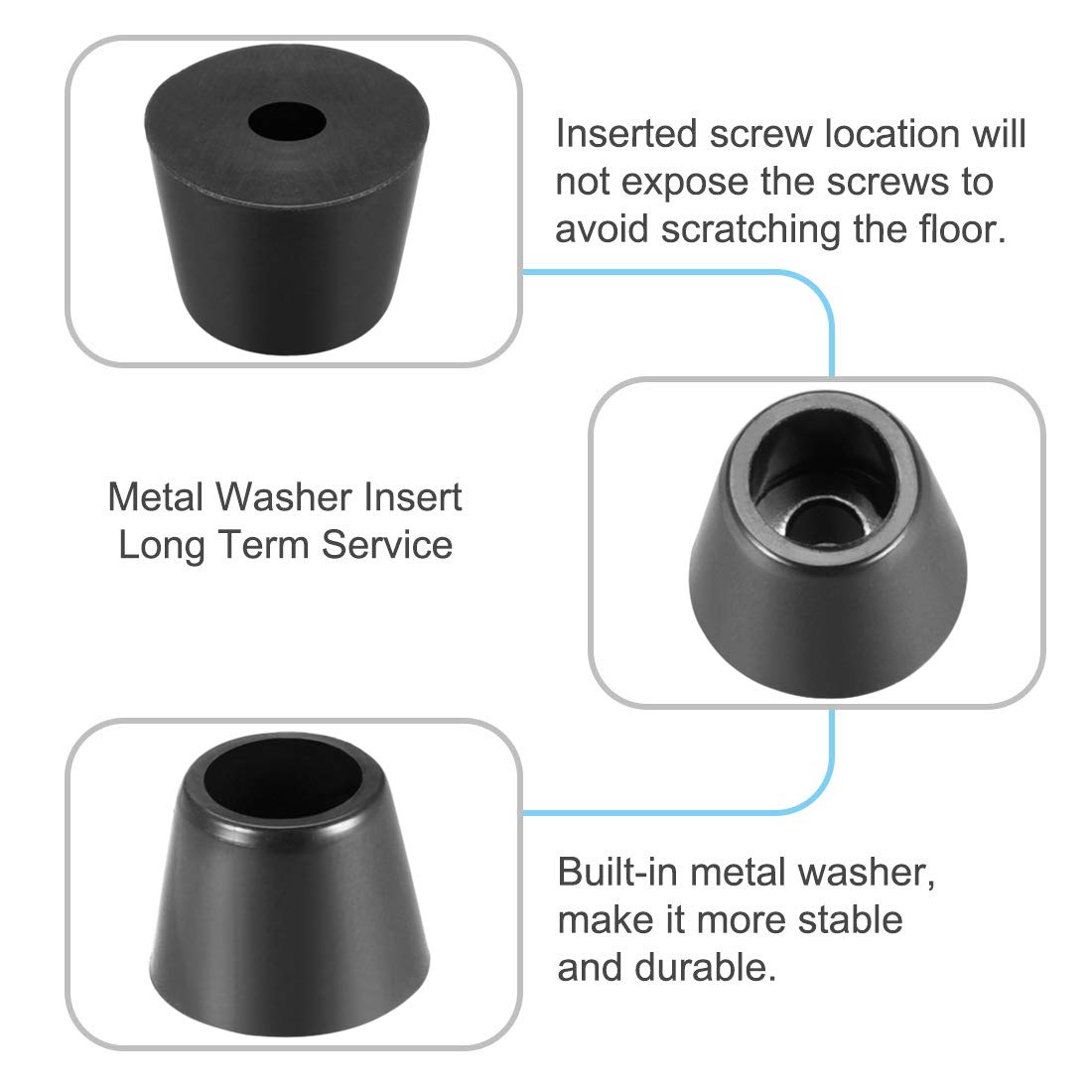 Inserted screw location will not expose the screws to avoid scratching the floor.

Metal Washer Insert
Long Term Service

Built-in metal washer, make it more stable and durable.