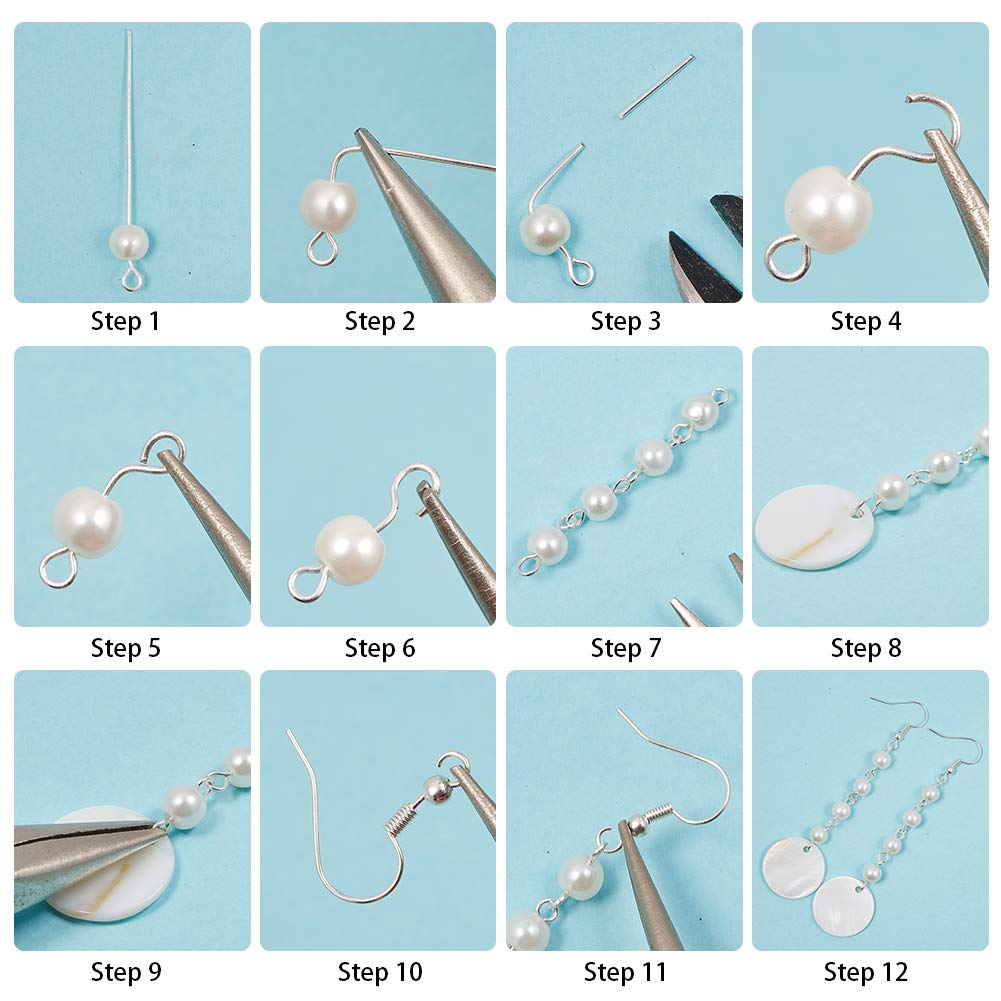 Step 1
Step 2
Step 3
Step 4
Step 5
Step 6
Step 7
Step 8
Step 9
Step 10
Step 11
Step 12