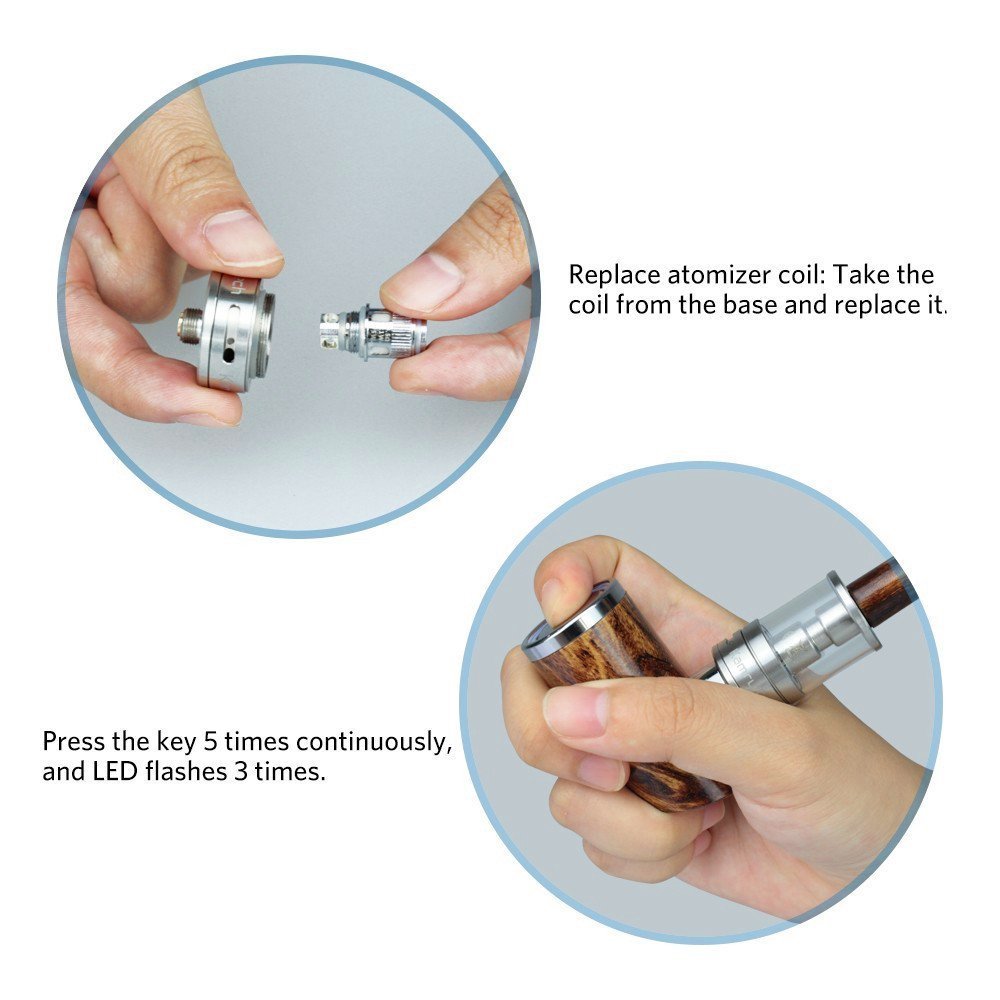 Replace atomizer coil: Take the coil from the base and replace it.

Press the key 5 times continuously, and LED flashes 3 times.