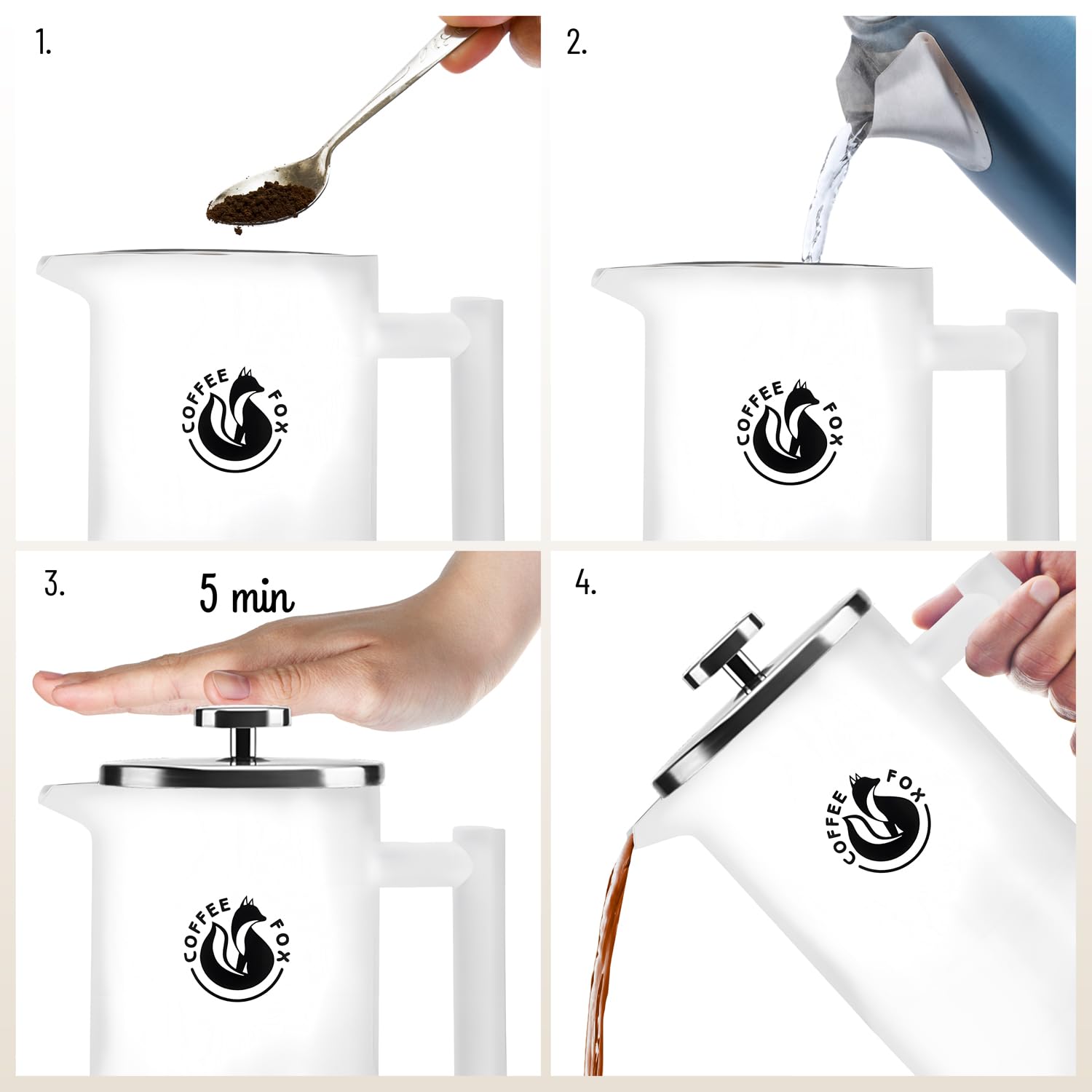 1.

COFFEE FOX

2.

COFFEE FOX

3.

5 min

COFFEE FOX

4.

COFFEE FOX