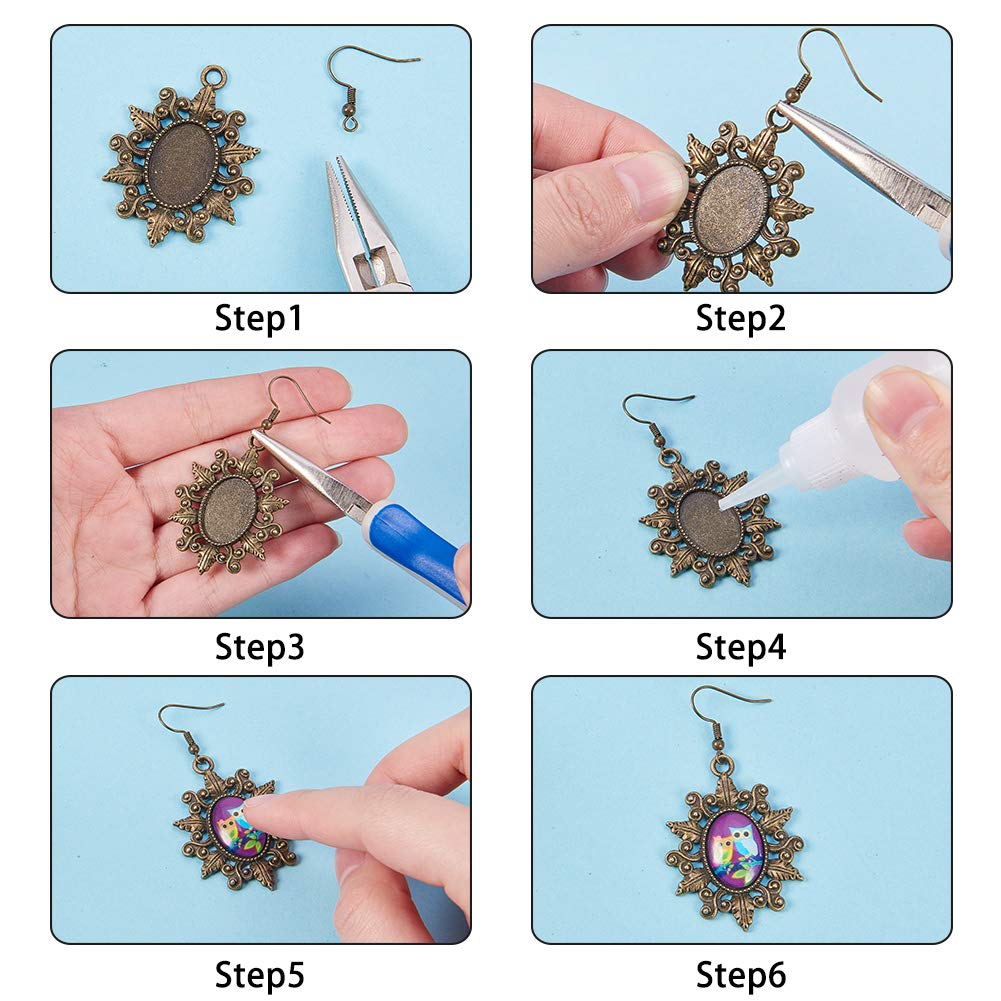 Step1

Step2

Step3

Step4

Step5

Step6