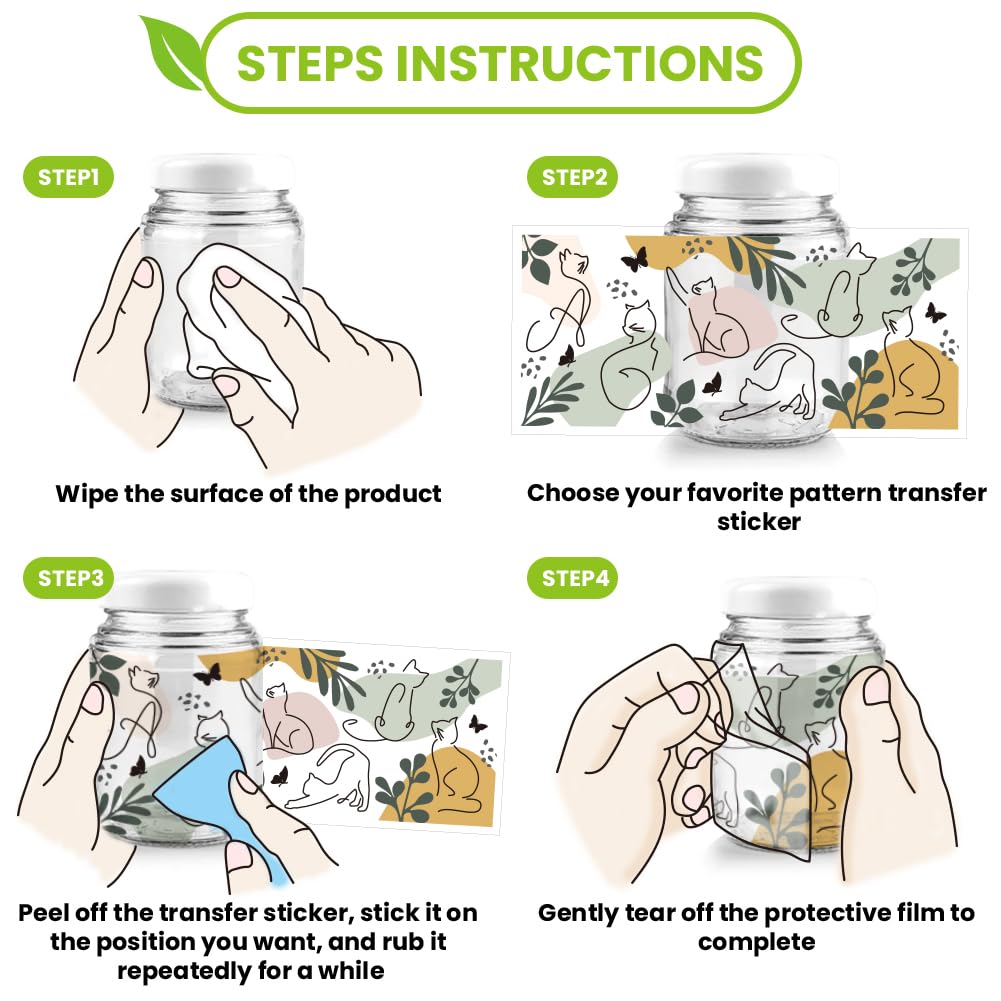 STEPS INSTRUCTIONS

STEP1

Wipe the surface of the product

STEP2

Choose your favorite pattern transfer sticker

STEP3

Peel off the transfer sticker, stick it on the position you want, and rub it repeatedly for a while

STEP4

Gently tear off the protective film to complete