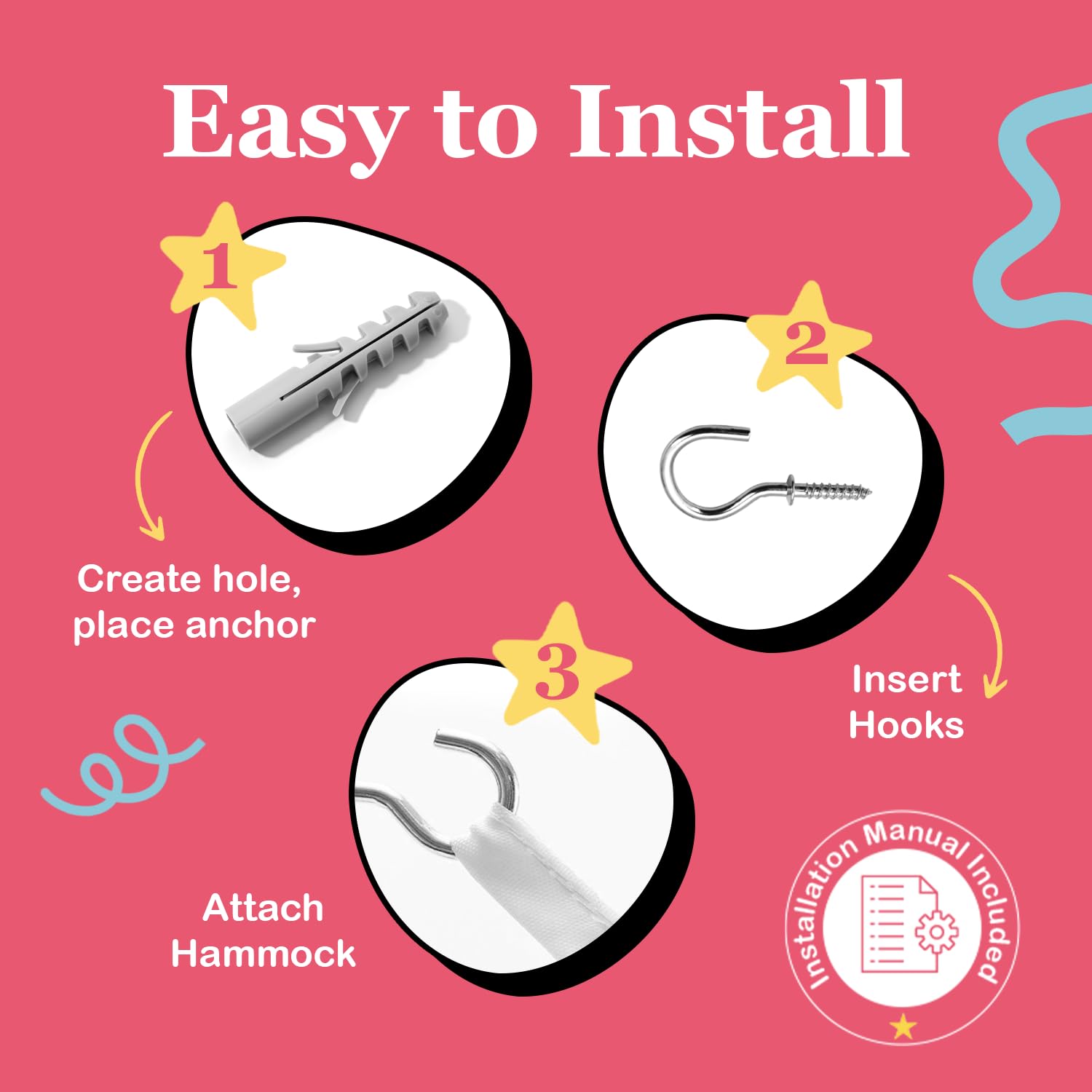 Easy to Install

1

Create hole, place anchor

2

Insert Hooks

3

Attach Hammock

Installation Manual Included