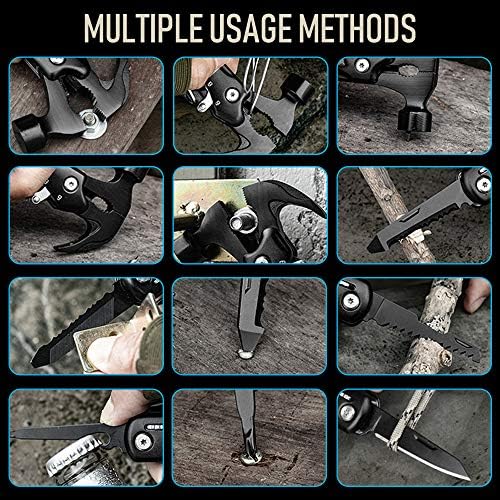 MULTIPLE USAGE METHODS