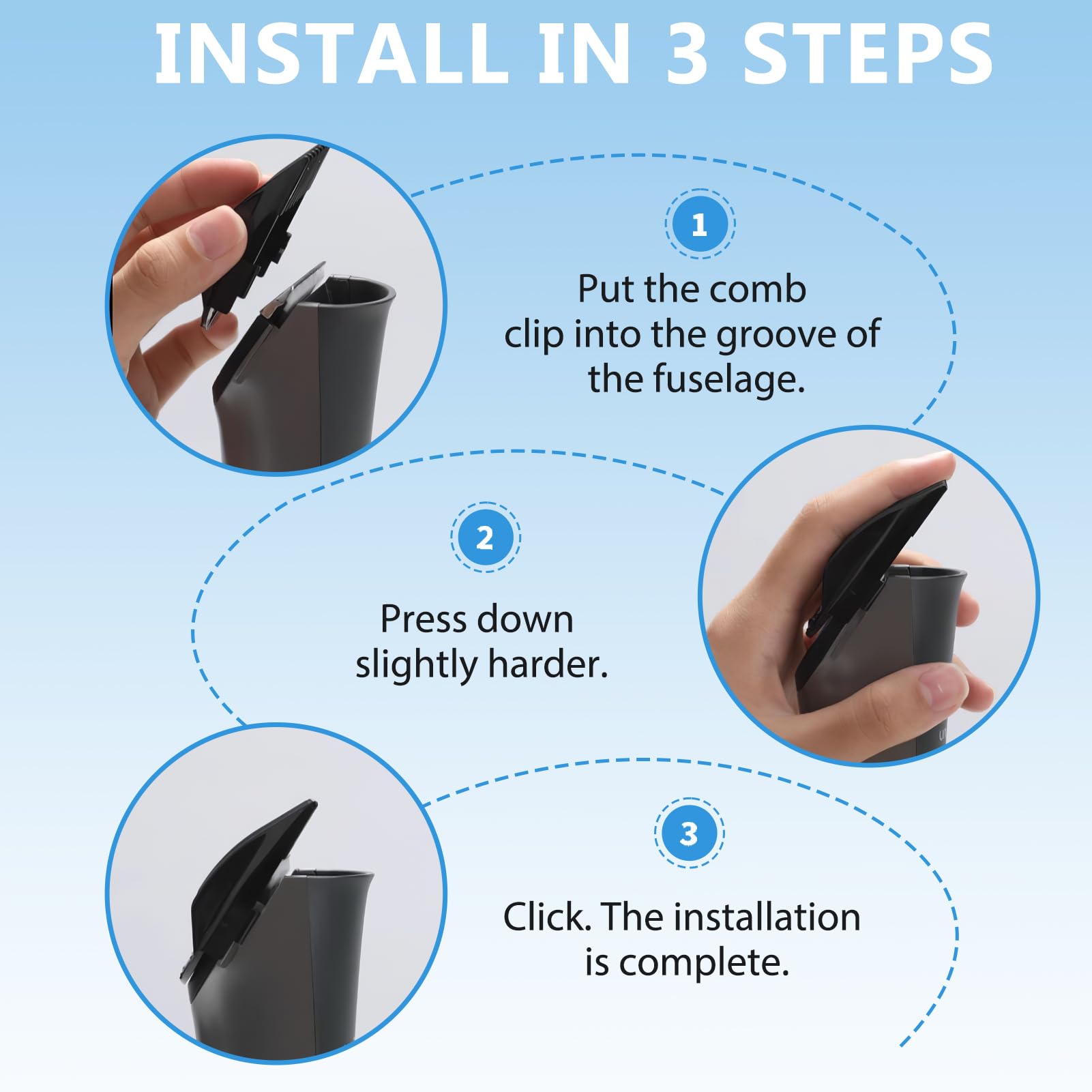 INSTALL IN 3 STEPS

1

Put the comb clip into the groove of the fuselage.

2

Press down slightly harder.

3

Click. The installation is complete.