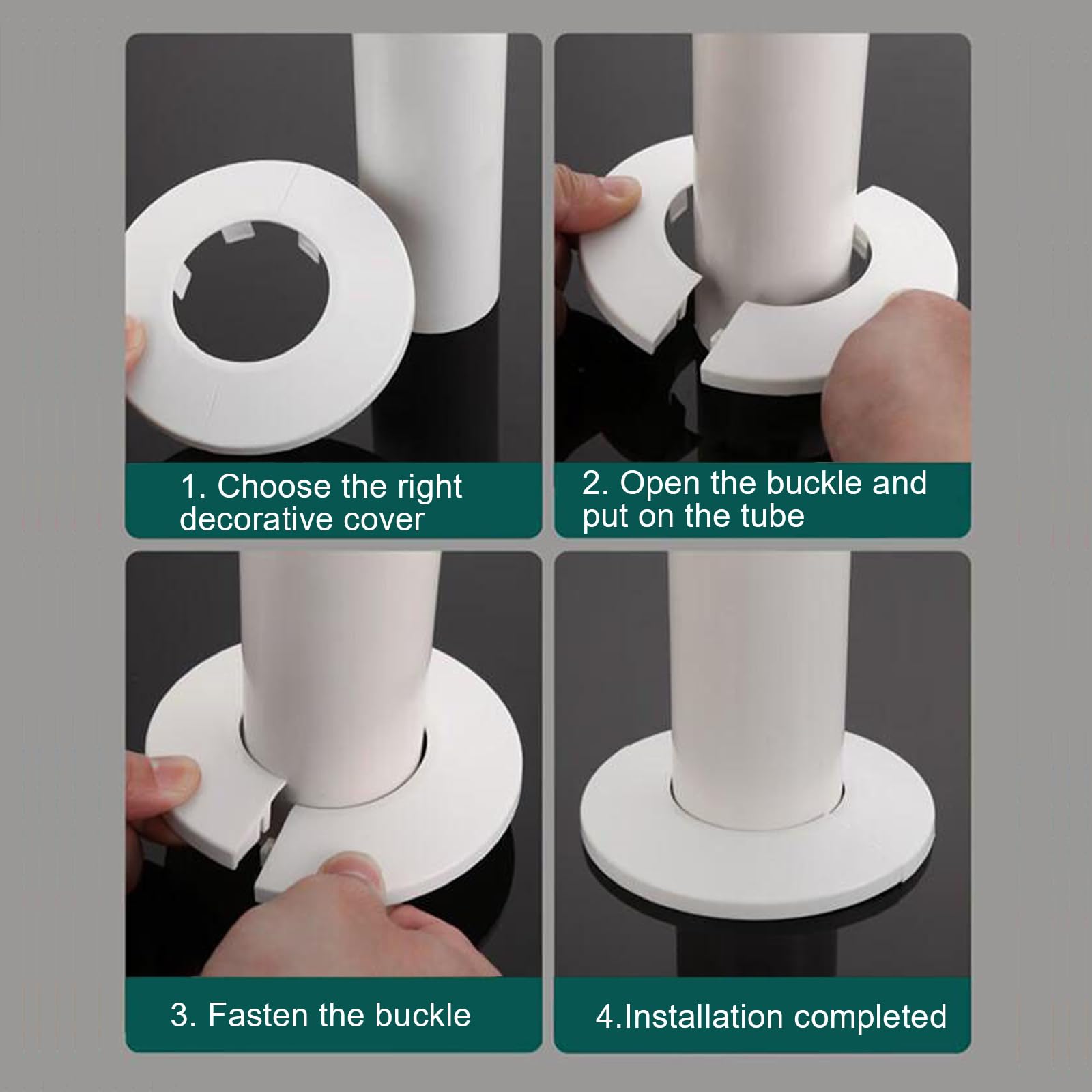 1. Choose the right decorative cover

2. Open the buckle and put on the tube

3. Fasten the buckle

4.Installation completed