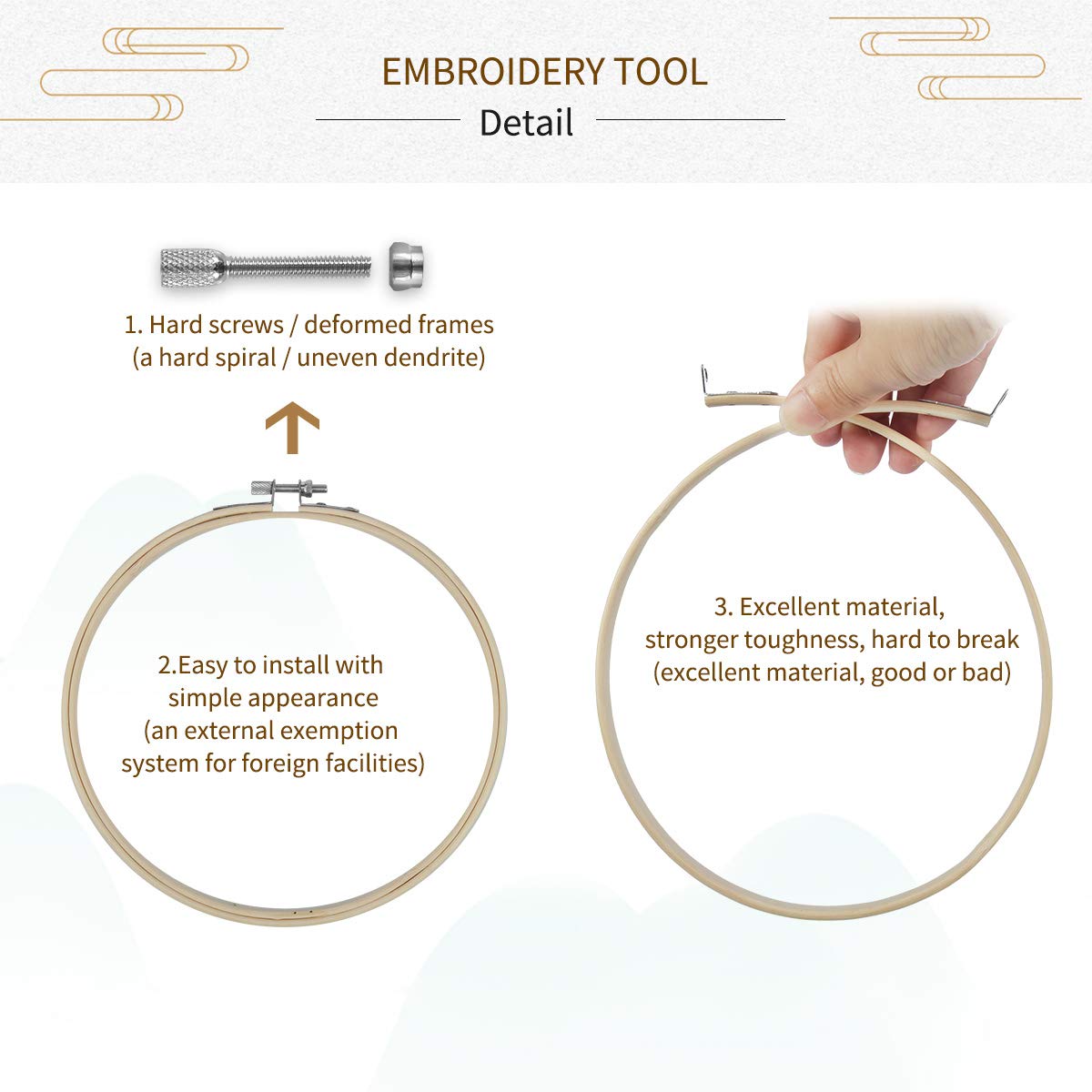 EMBROIDERY TOOL
Detail

1. Hard screws / deformed frames
(a hard spiral / uneven dendrite)

2.Easy to install with simple appearance
(an external exemption system for foreign facilities)

3. Excellent material, stronger toughness, hard to break
(excellent material, good or bad)