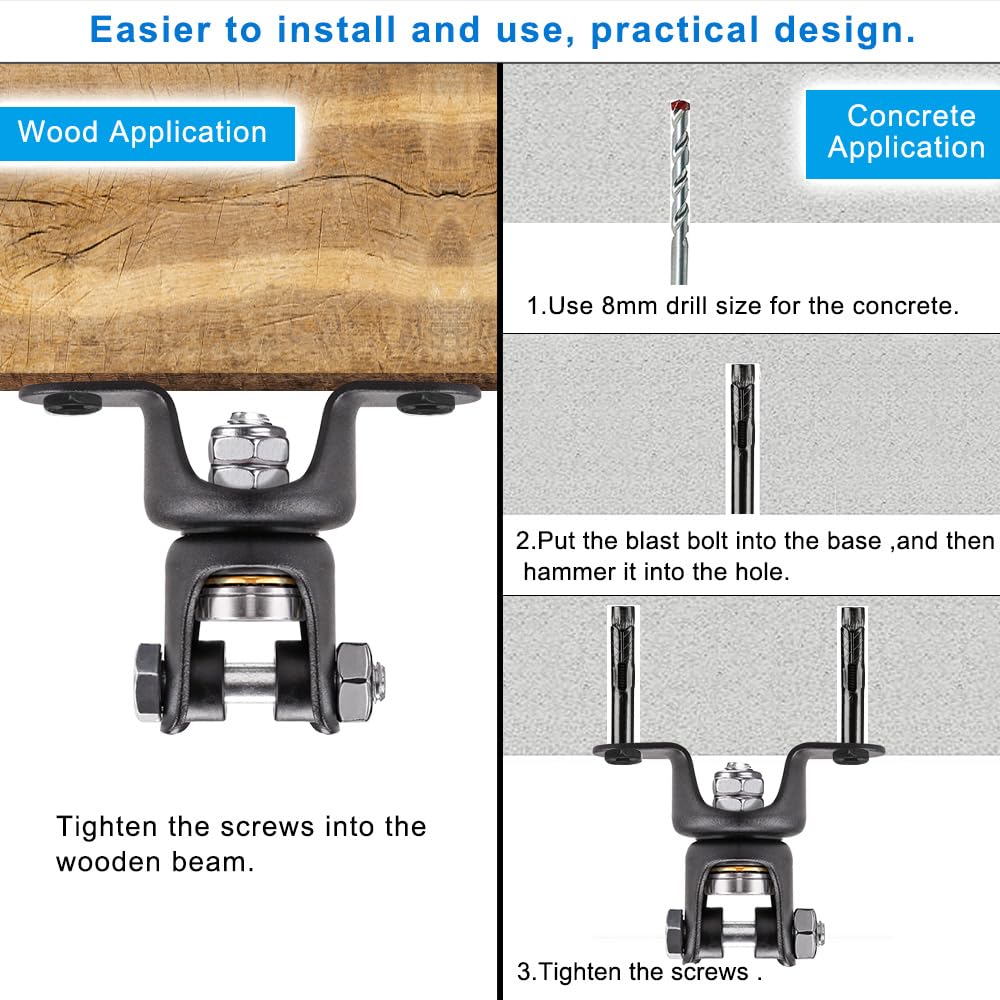 Easier to install and use, practical design.

Wood Application

Tighten the screws into the wooden beam.

Concrete Application

1.Use 8mm drill size for the concrete.

2.Put the blast bolt into the base ,and then hammer it into the hole.

3.Tighten the screws .