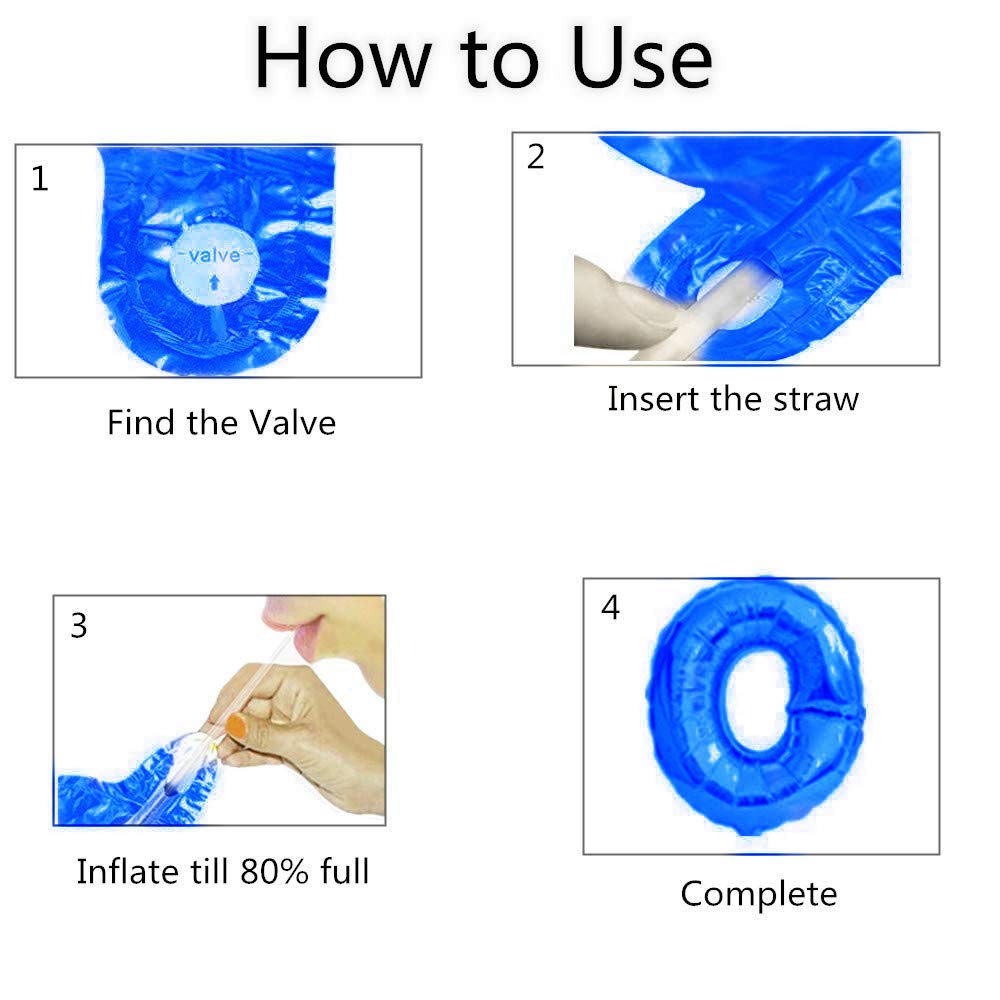 How to Use

1

-valve-

Find the Valve

2

Insert the straw

3

Inflate till 80% full

4

Complete