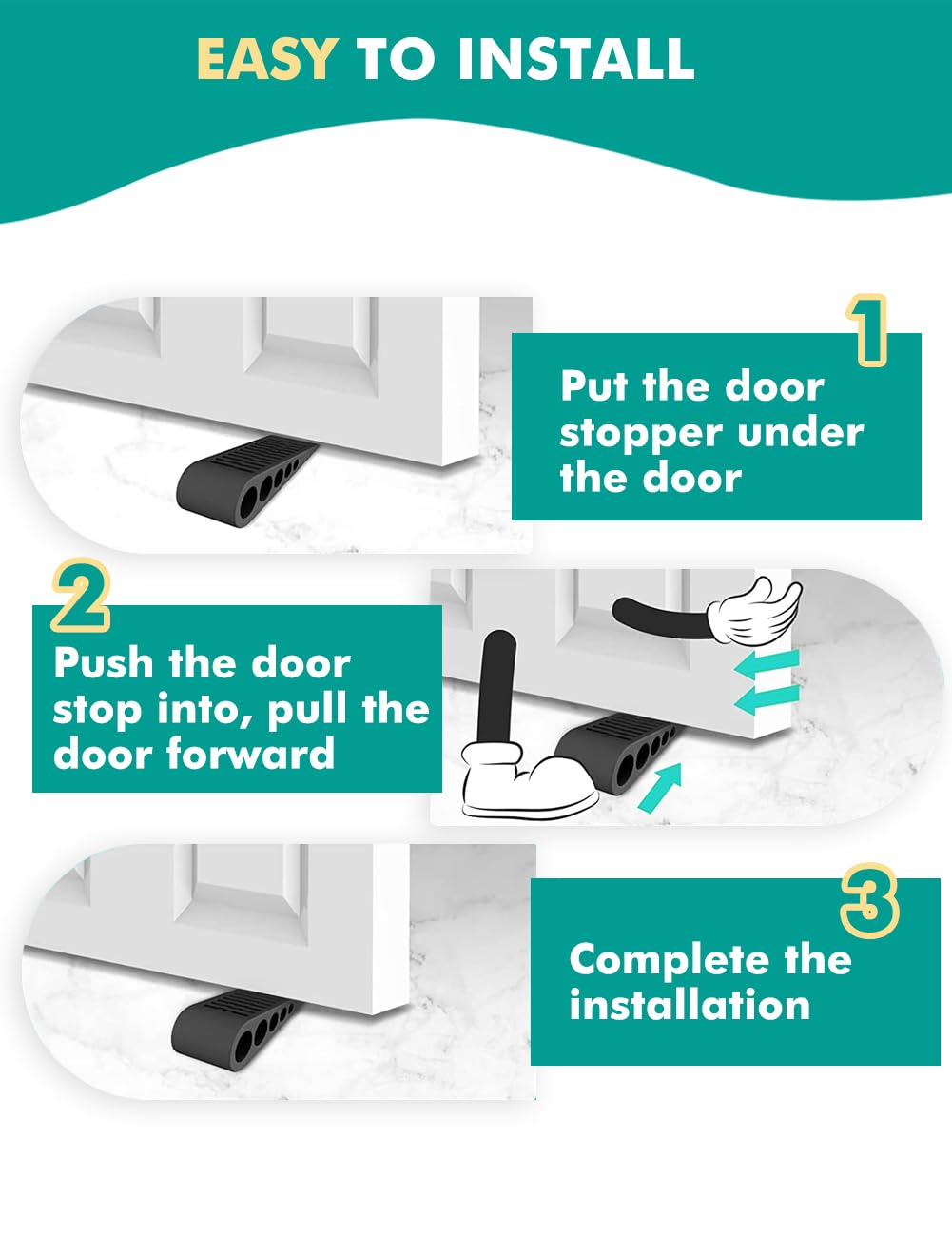 EASY TO INSTALL

1

Put the door stopper under the door

2

Push the door stop into, pull the door forward

3

Complete the installation