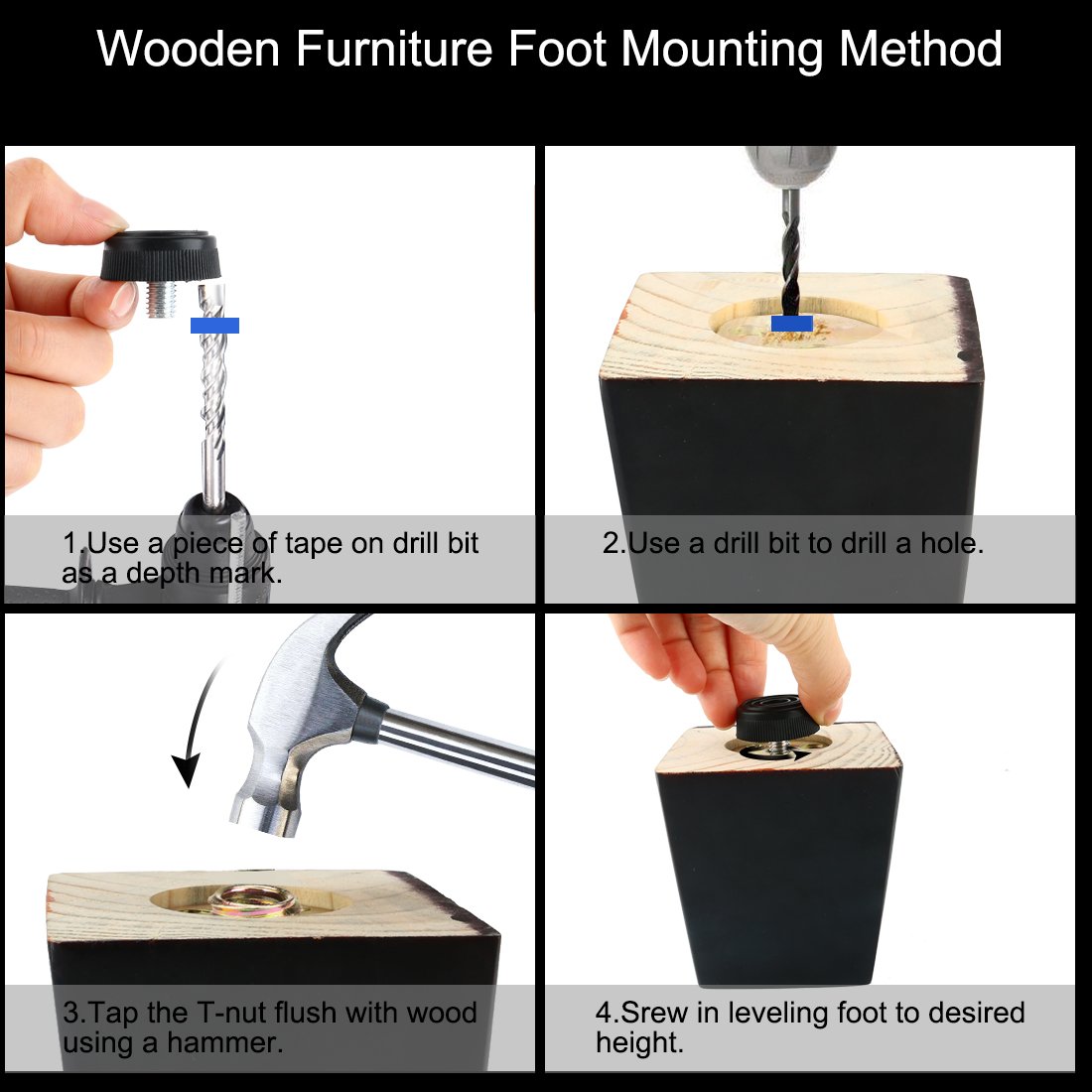 Wooden Furniture Foot Mounting Method

1.Use a piece of tape on drill bit as a depth mark.

2.Use a drill bit to drill a hole.

3.Tap the T-nut flush with wood using a hammer.

4.Srew in leveling foot to desired height.