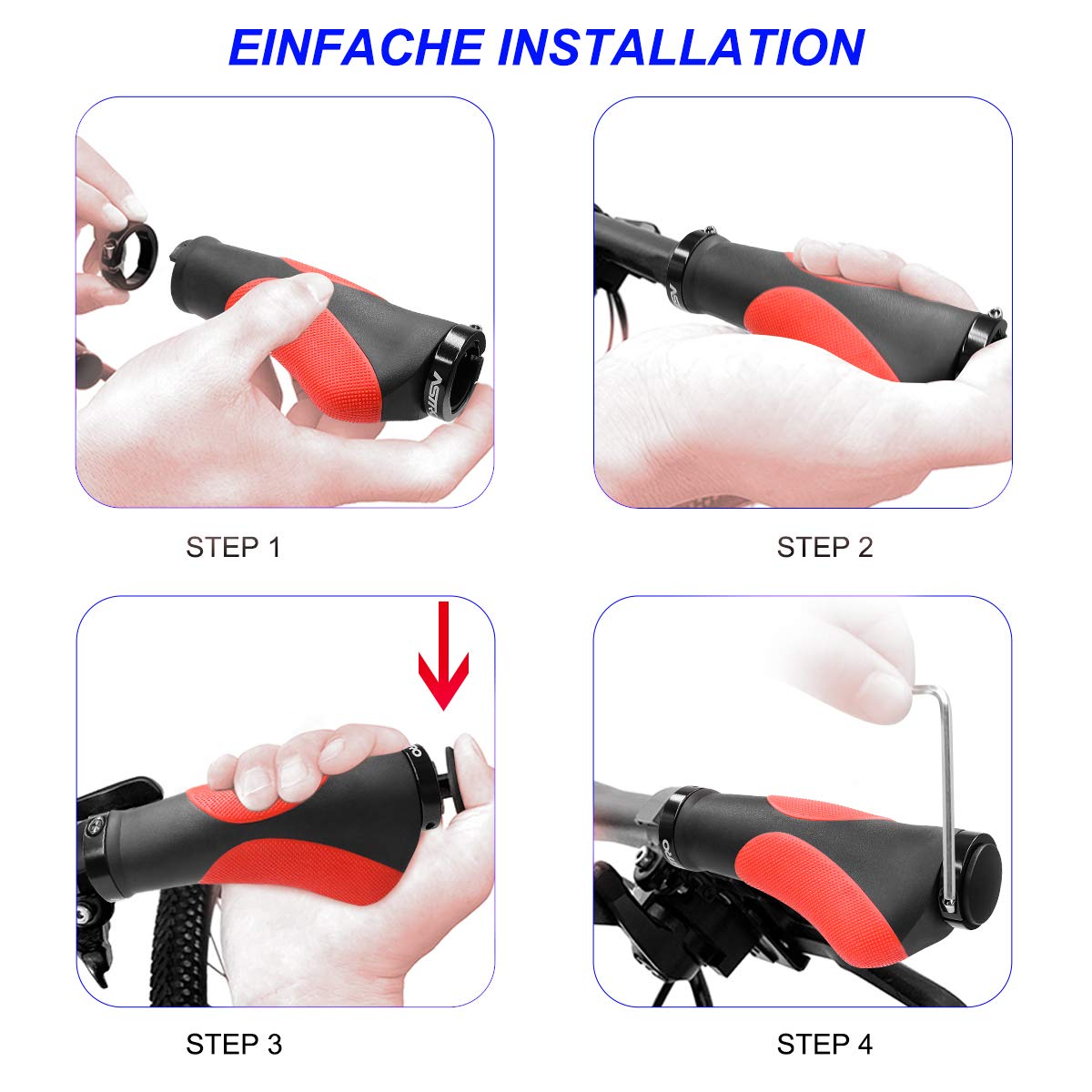 EINFACHE INSTALLATION

STEP 1

STEP 2

STEP 3

STEP 4