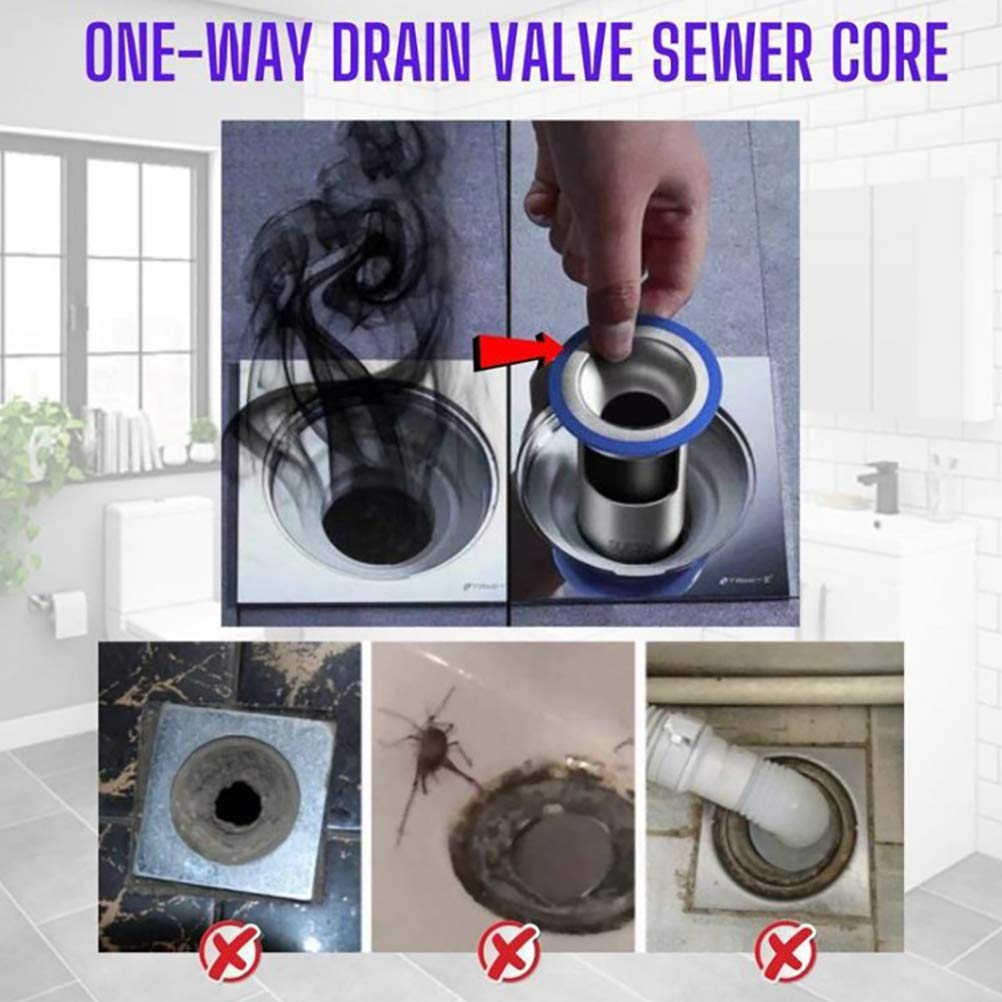 ONE-WAY DRAIN VALVE SEWER CORE