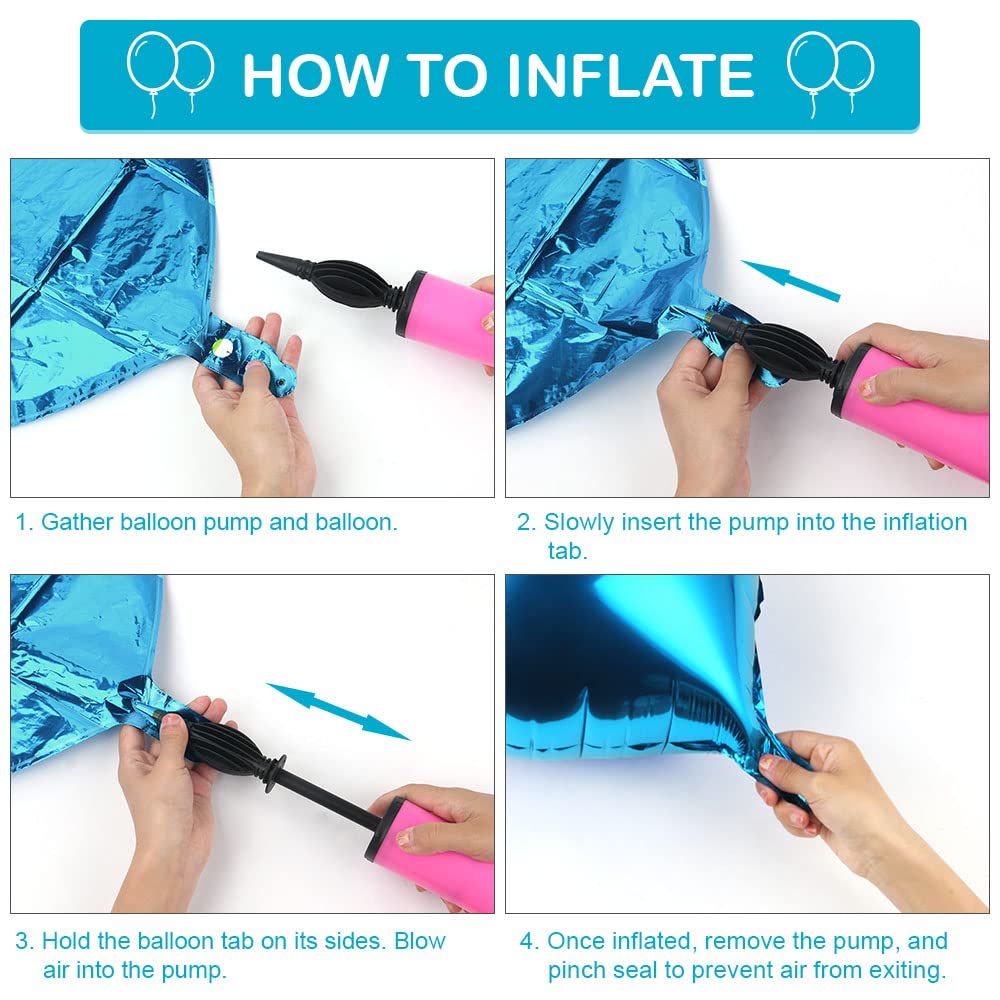 HOW TO INFLATE

1. Gather balloon pump and balloon.

2. Slowly insert the pump into the inflation tab.

3. Hold the balloon tab on its sides. Blow air into the pump.

4. Once inflated, remove the pump, and pinch seal to prevent air from exiting.