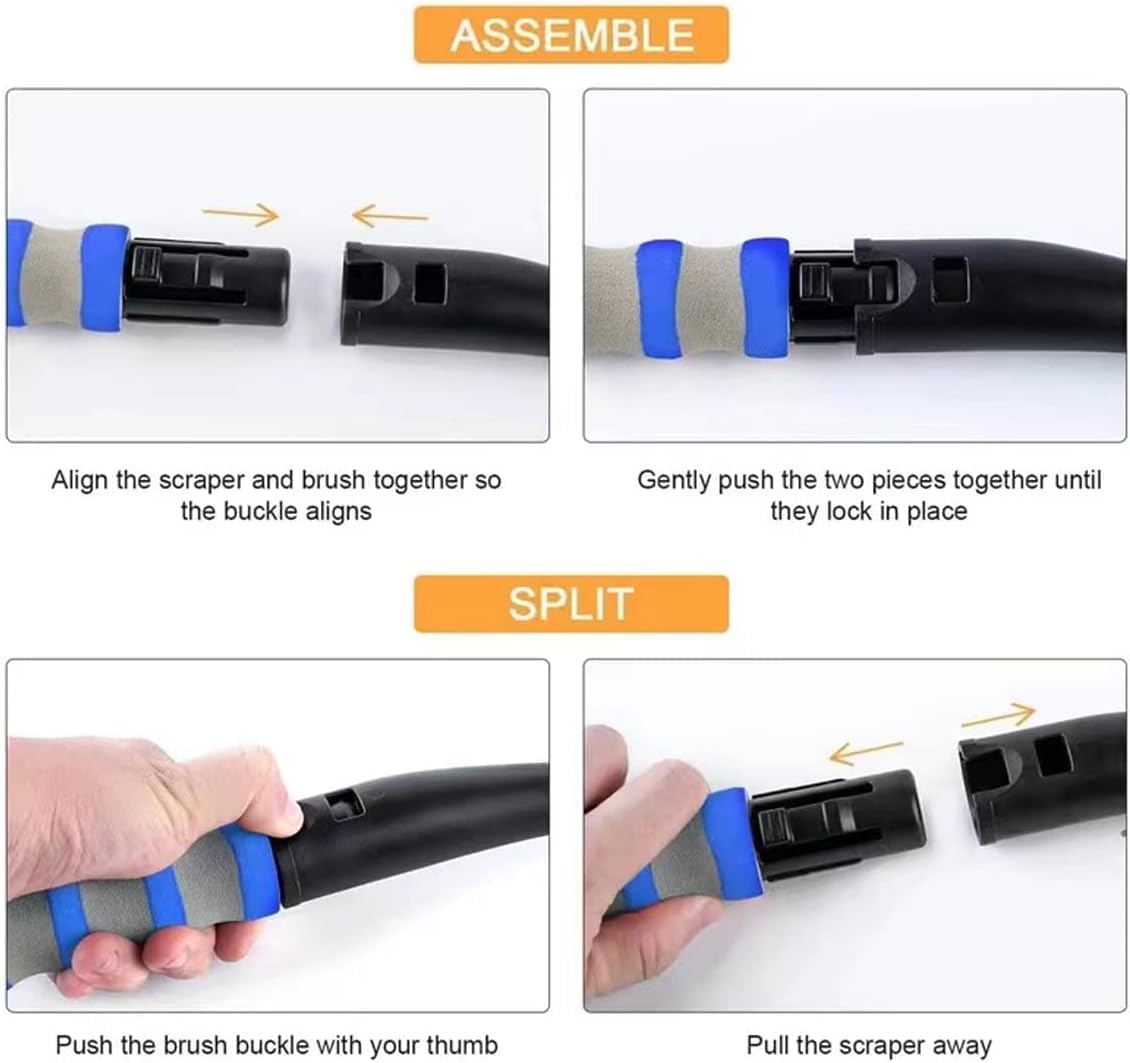 ASSEMBLE

Align the scraper and brush together so the buckle aligns

Gently push the two pieces together until they lock in place

SPLIT

Push the brush buckle with your thumb

Pull the scraper away