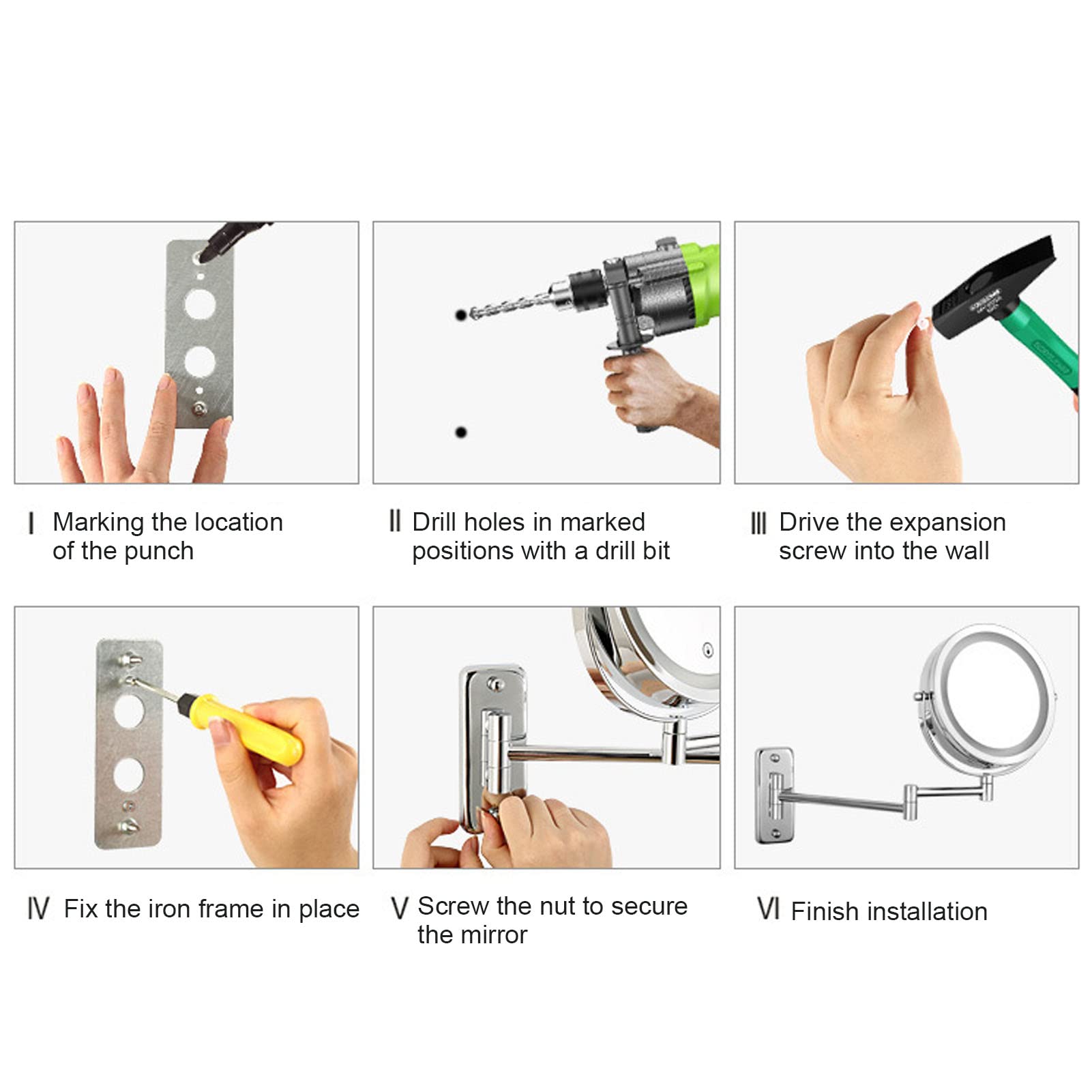 Ⅰ Marking the location of the punch

Ⅱ Drill holes in marked positions with a drill bit

Ⅲ Drive the expansion screw into the wall

Ⅳ Fix the iron frame in place

Ⅴ Screw the nut to secure the mirror

Ⅵ Finish installation