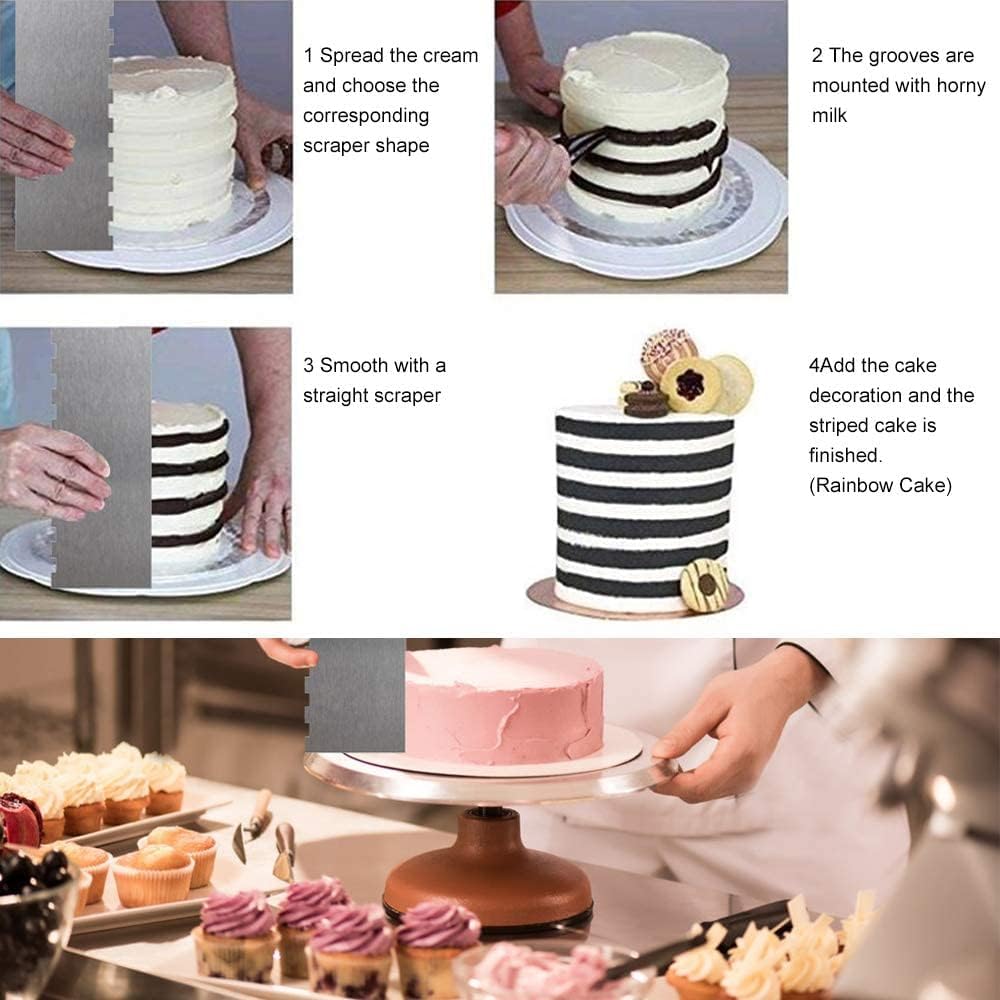 1 Spread the cream and choose the corresponding scraper shape

2 The grooves are mounted with horny milk

3 Smooth with a straight scraper

4Add the cake decoration and the striped cake is finished. (Rainbow Cake)