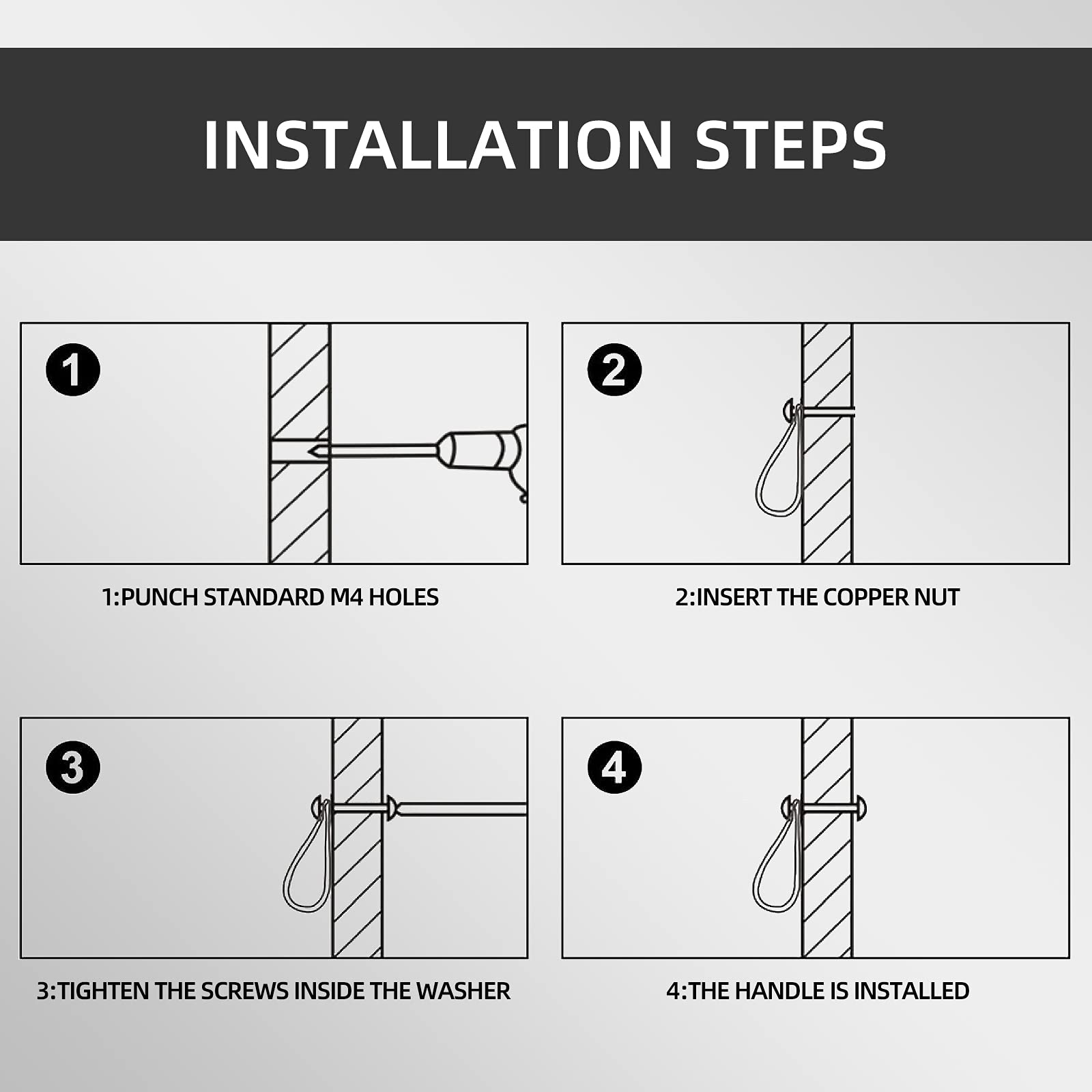 INSTALLATION STEPS

1

1:PUNCH STANDARD M4 HOLES

2

2:INSERT THE COPPER NUT

3

3:TIGHTEN THE SCREWS INSIDE THE WASHER

4

4:THE HANDLE IS INSTALLED