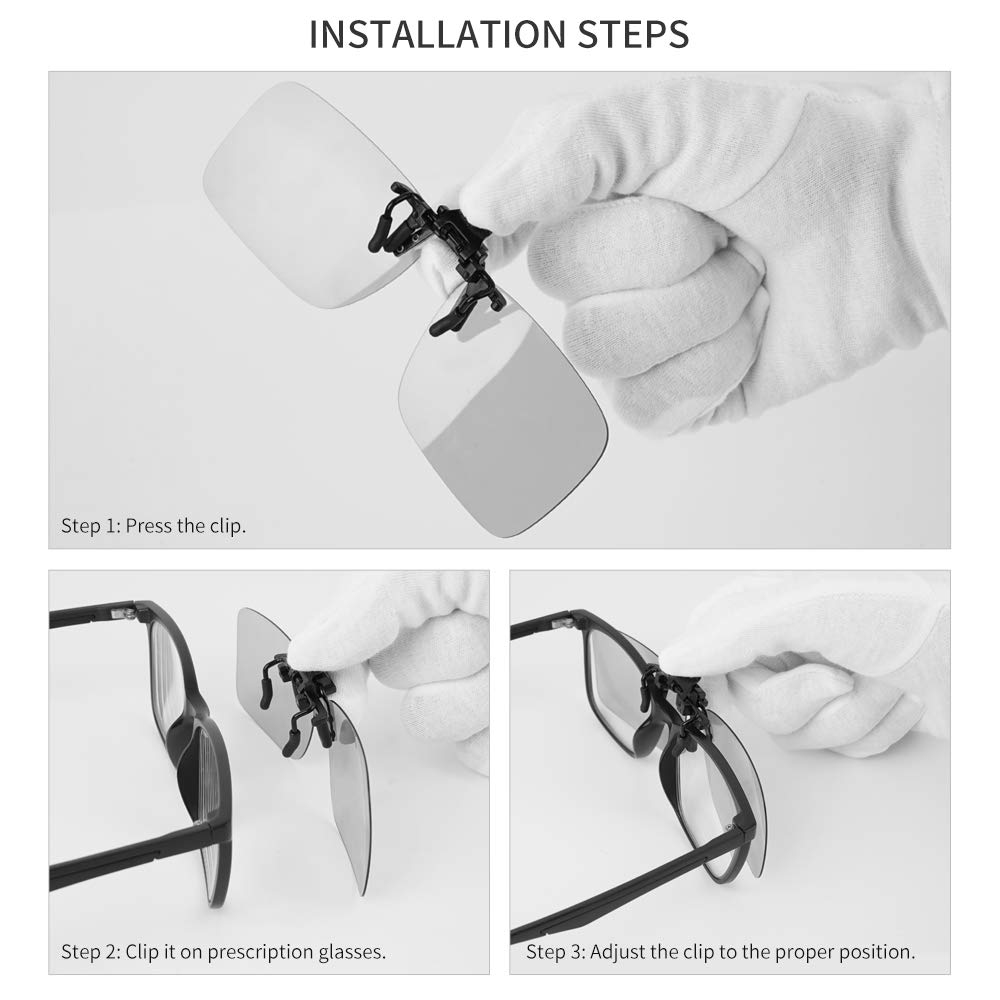 INSTALLATION STEPS

Step 1: Press the clip.

Step 2: Clip it on prescription glasses.

Step 3: Adjust the clip to the proper position.