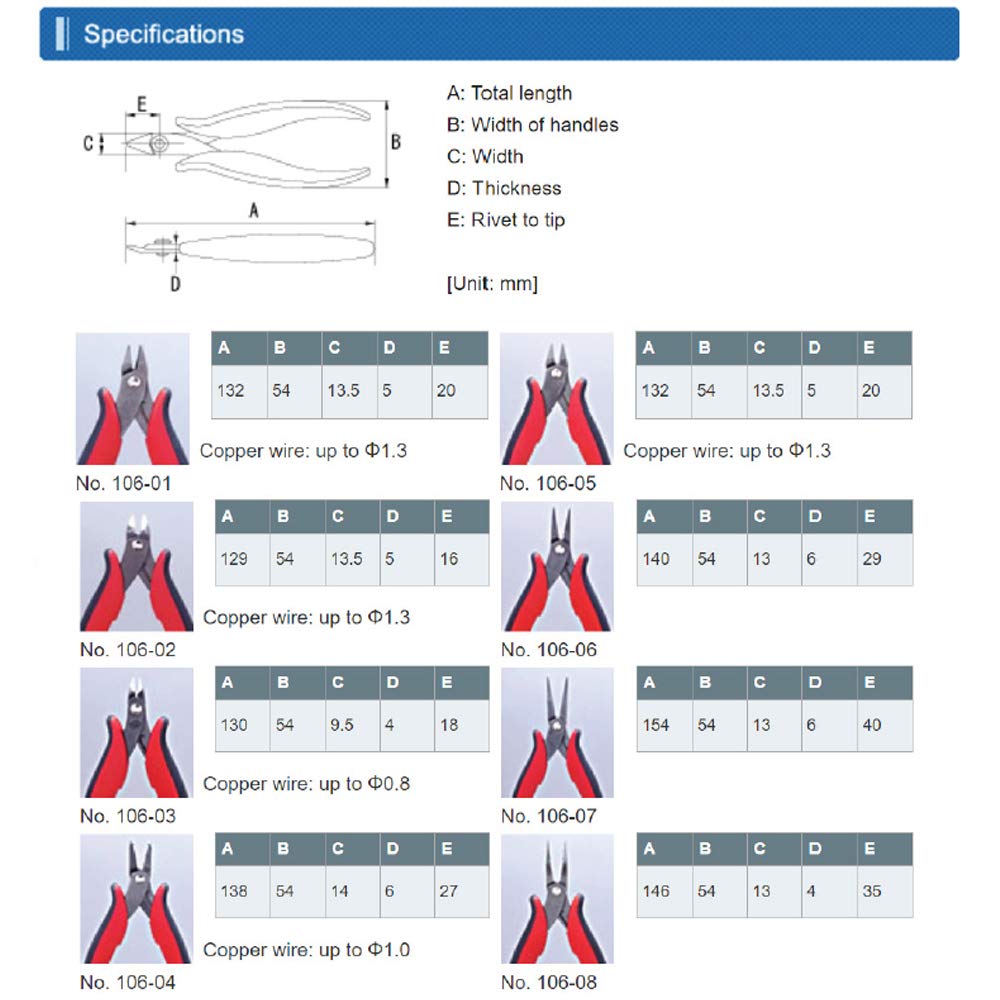 Specifications

E
C
B
A
D

A: Total length
B: Width of handles
C: Width
D: Thickness
E: Rivet to tip

[Unit: mm]

| A | B | C | D | E |
|---|---|---|---|---|
| 132 | 54 | 13.5 | 5 | 20 |

Copper wire: up to Φ1.3

No. 106-01

| A | B | C | D | E |
|---|---|---|---|---|
| 129 | 54 | 13.5 | 5 | 16 |

Copper wire: up to Φ1.3

No. 106-02

| A | B | C | D | E |
|---|---|---|---|---|
| 130 | 54 | 9.5 | 4 | 18 |

Copper wire: up to Φ0.8

No. 106-03

| A | B | C | D | E |
|---|---|---|---|---|
| 138 | 54 | 14 | 6 | 27 |

Copper wire: up to Φ1.0

No. 106-04

| A | B | C | D | E |
|---|---|---|---|---|
| 132 | 54 | 13.5 | 5 | 20 |

Copper wire: up to Φ1.3

No. 106-05

| A | B | C | D | E |
|---|---|---|---|---|
| 140 | 54 | 13 | 6 | 29 |

No. 106-06

| A | B | C | D | E |
|---|---|---|---|---|
| 154 | 54 | 13 | 6 | 40 |

No. 106-07

| A | B | C | D | E |
|---|---|---|---|---|
| 146 | 54 | 13 | 4 | 35 |

No. 106-08