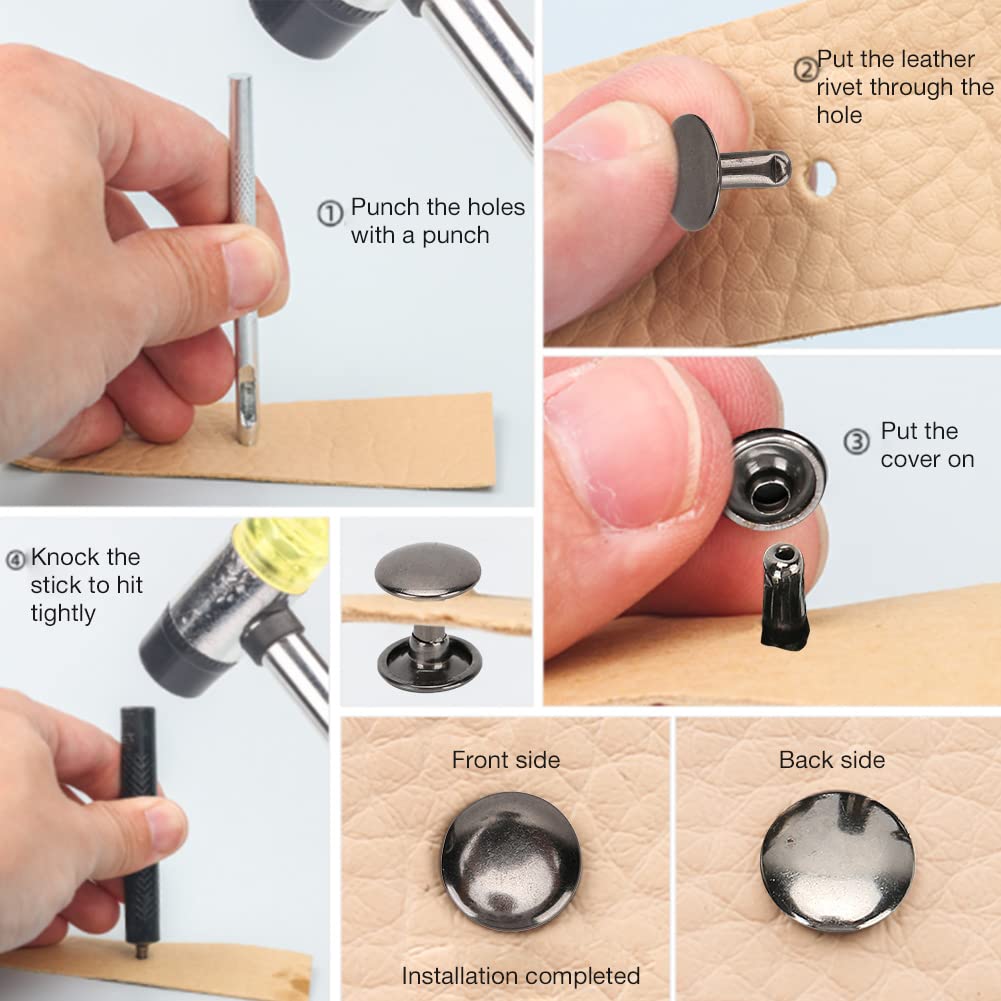 ① Punch the holes with a punch

② Put the leather rivet through the hole

③ Put the cover on

④ Knock the stick to hit tightly

Front side

Back side

Installation completed