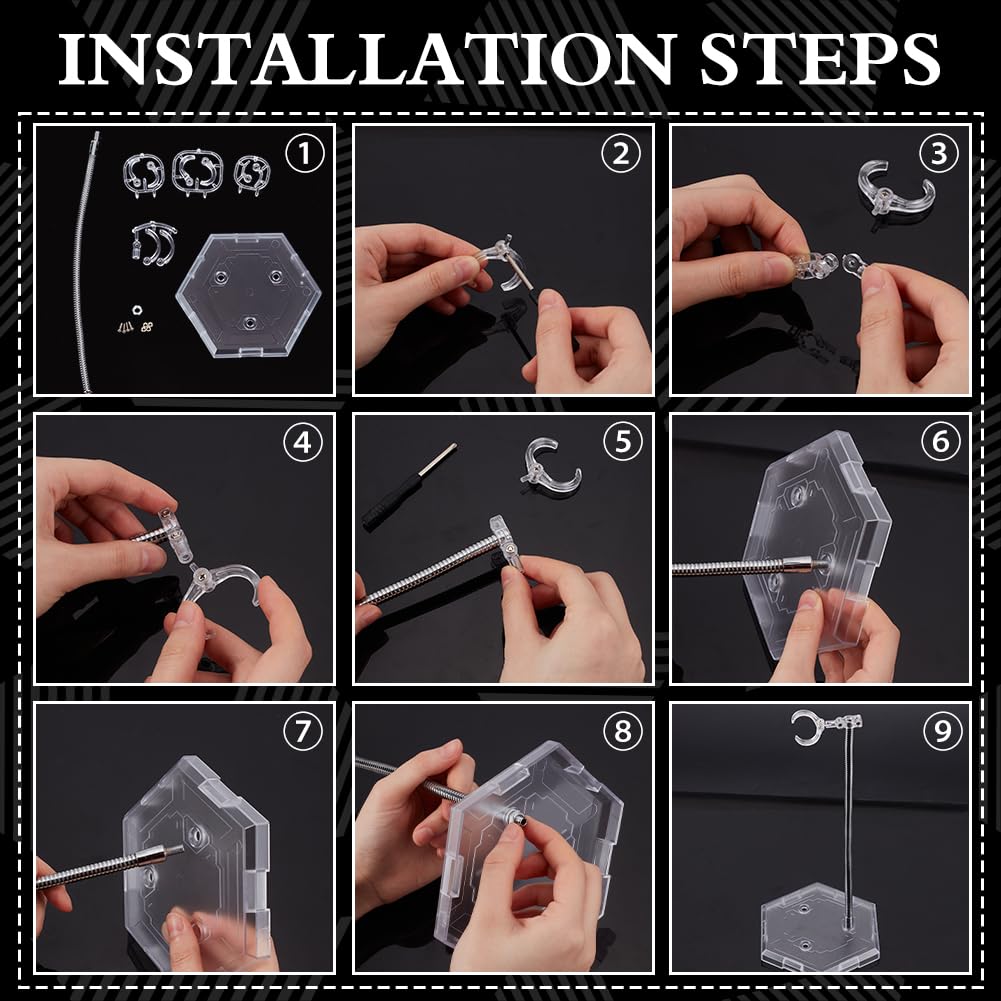 INSTALLATION STEPS

①

②

③

④

⑤

⑥

⑦

⑧

⑨