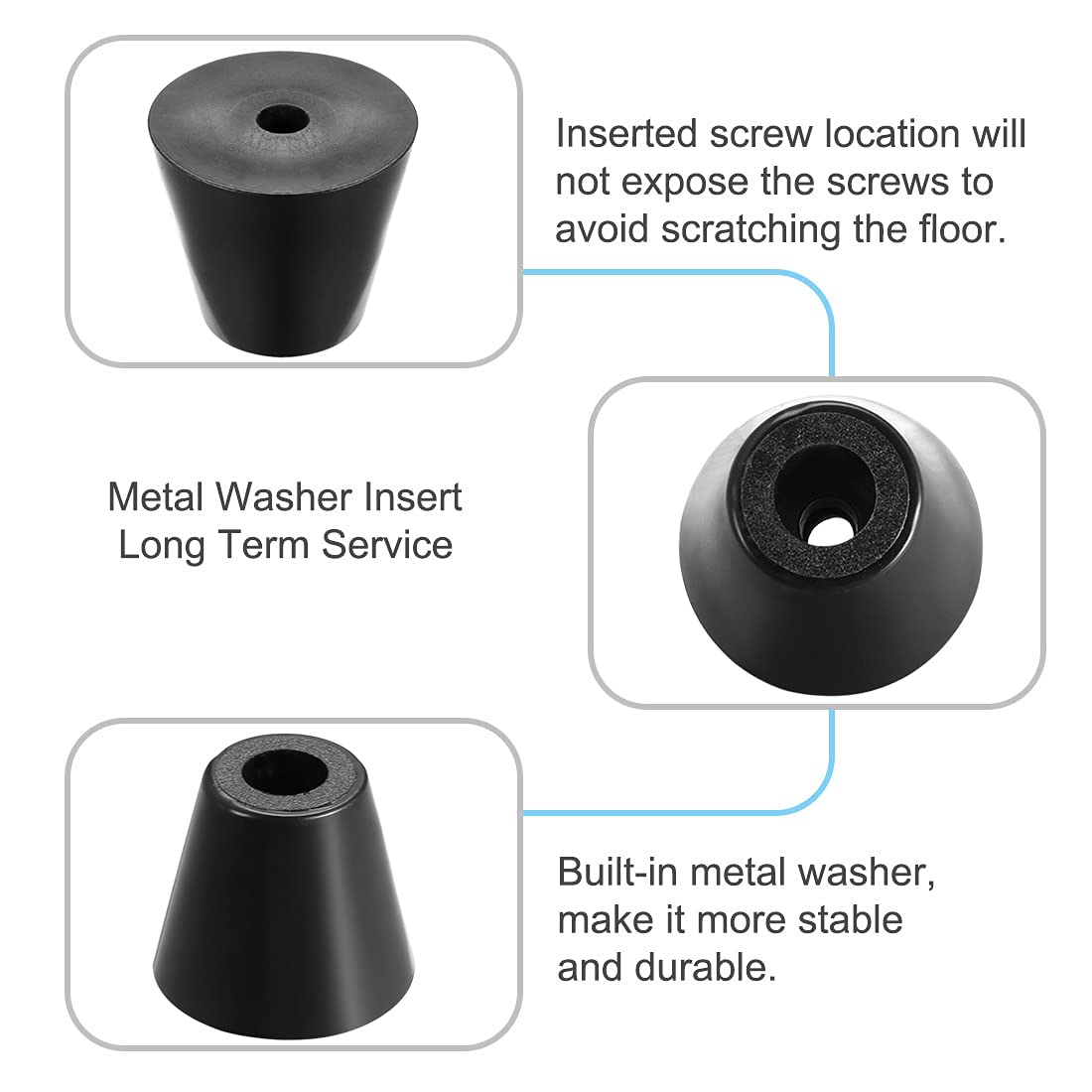 Inserted screw location will not expose the screws to avoid scratching the floor.

Metal Washer Insert
Long Term Service

Built-in metal washer, make it more stable and durable.