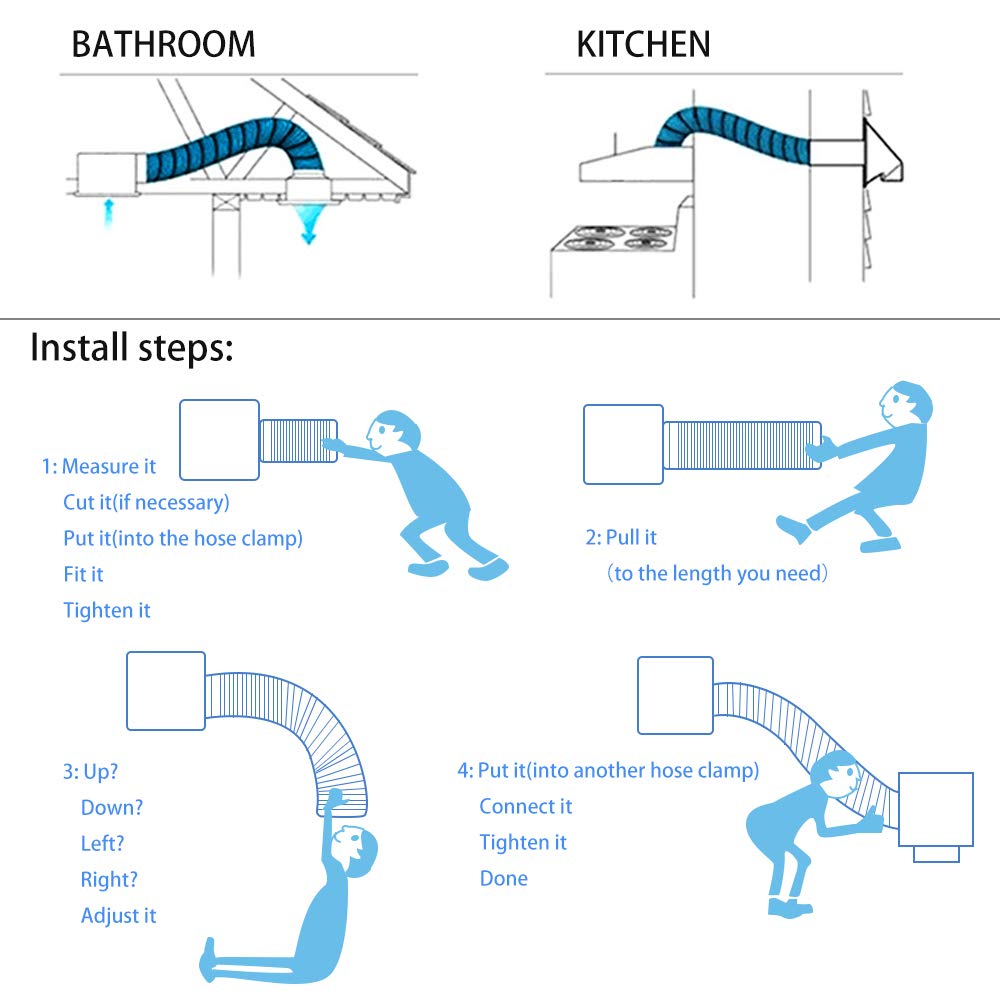 BATHROOM

KITCHEN

Install steps:

1: Measure it
Cut it(if necessary)
Put it(into the hose clamp)
Fit it
Tighten it

2: Pull it
(to the length you need)

3: Up?
Down?
Left?
Right?
Adjust it

4: Put it(into another hose clamp)
Connect it
Tighten it
Done