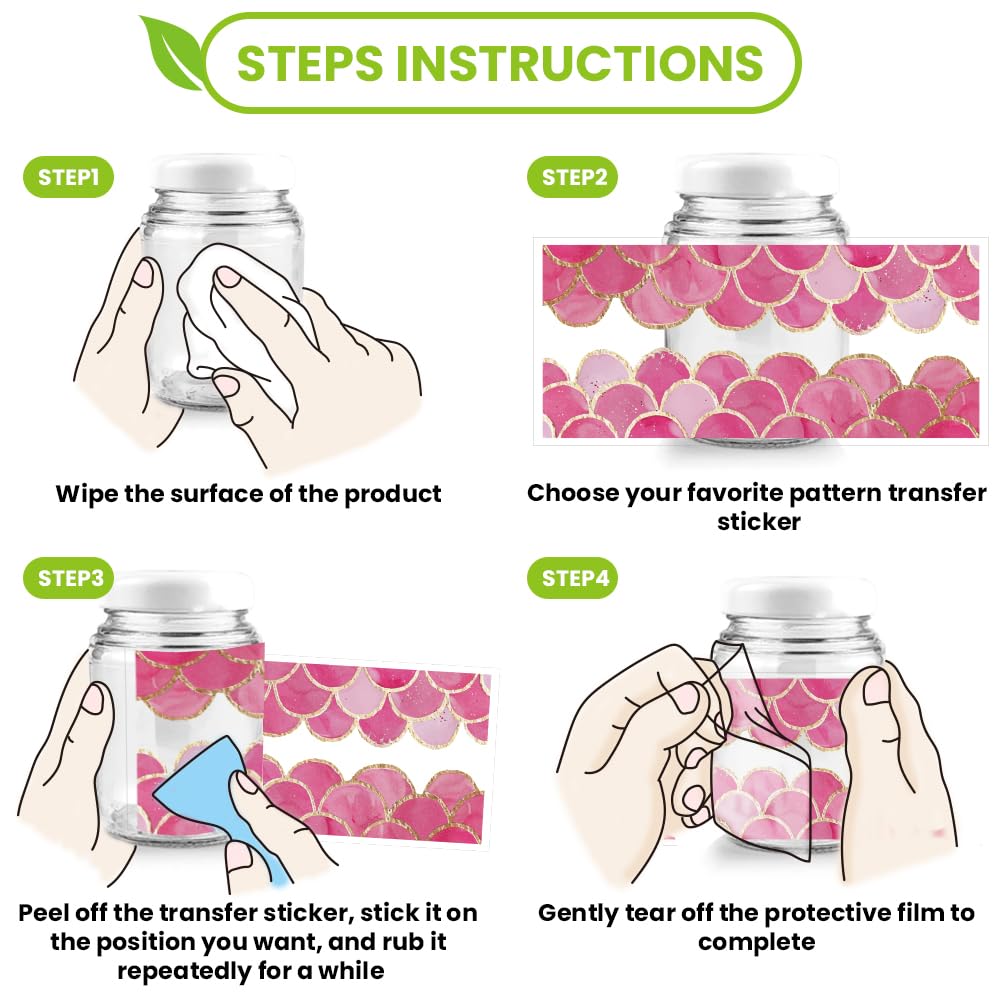 STEPS INSTRUCTIONS

STEP1

Wipe the surface of the product

STEP2

Choose your favorite pattern transfer sticker

STEP3

Peel off the transfer sticker, stick it on the position you want, and rub it repeatedly for a while

STEP4

Gently tear off the protective film to complete