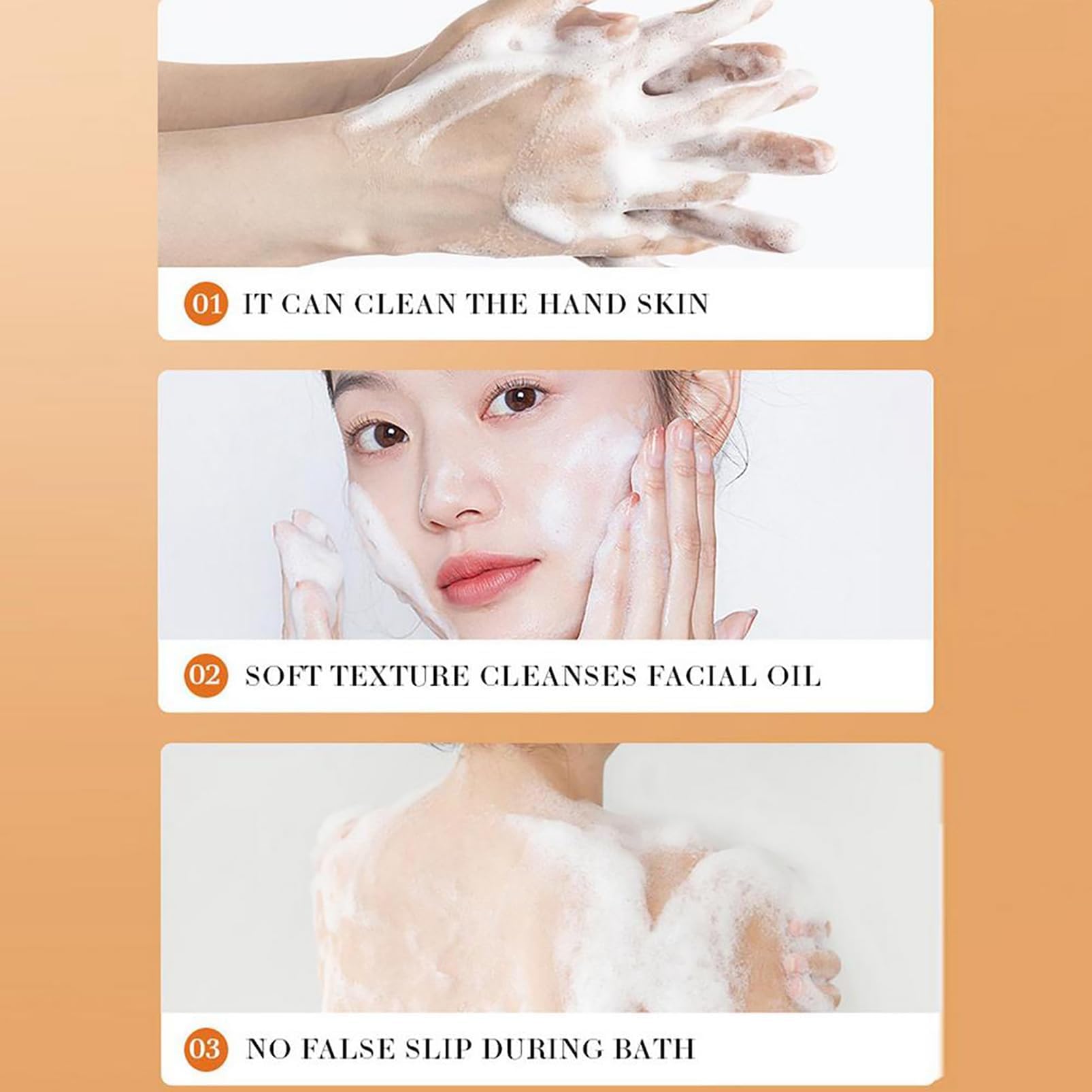 01 IT CAN CLEAN THE HAND SKIN

02 SOFT TEXTURE CLEANSES FACIAL OIL

03 NO FALSE SLIP DURING BATH